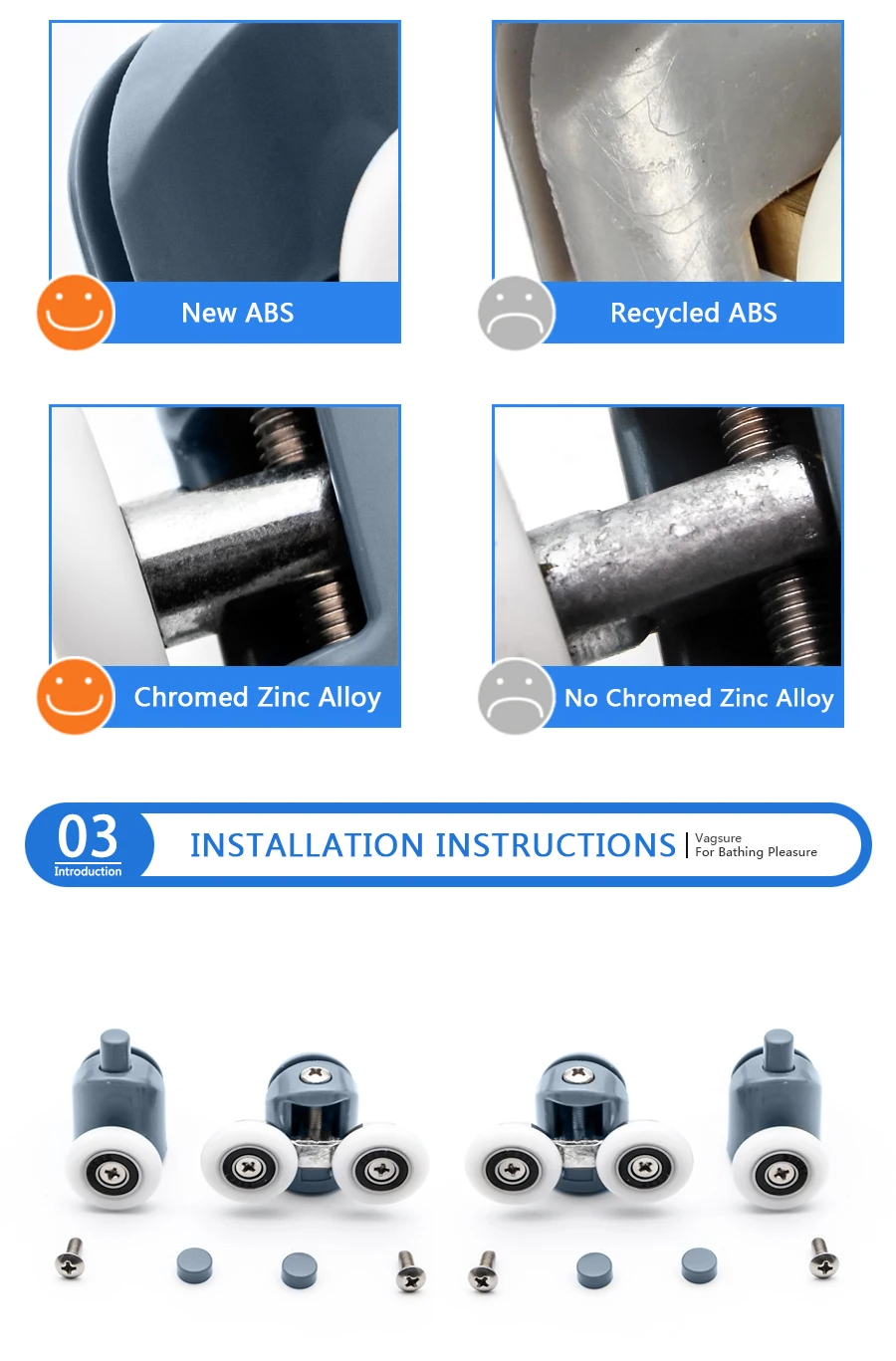 New ABS

Recycled ABS

Chromed Zinc Alloy

No Chromed Zinc Alloy

03
Introduction

INSTALLATION INSTRUCTIONS

Vagsure
For Bathing Pleasure