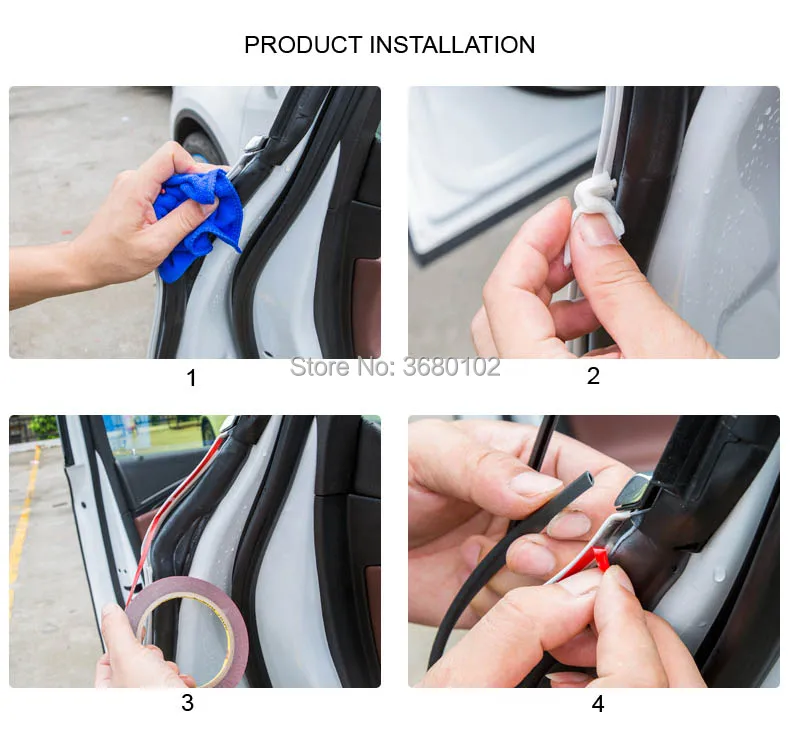 PRODUCT INSTALLATION

1

Store No: 3680102

2

3

4