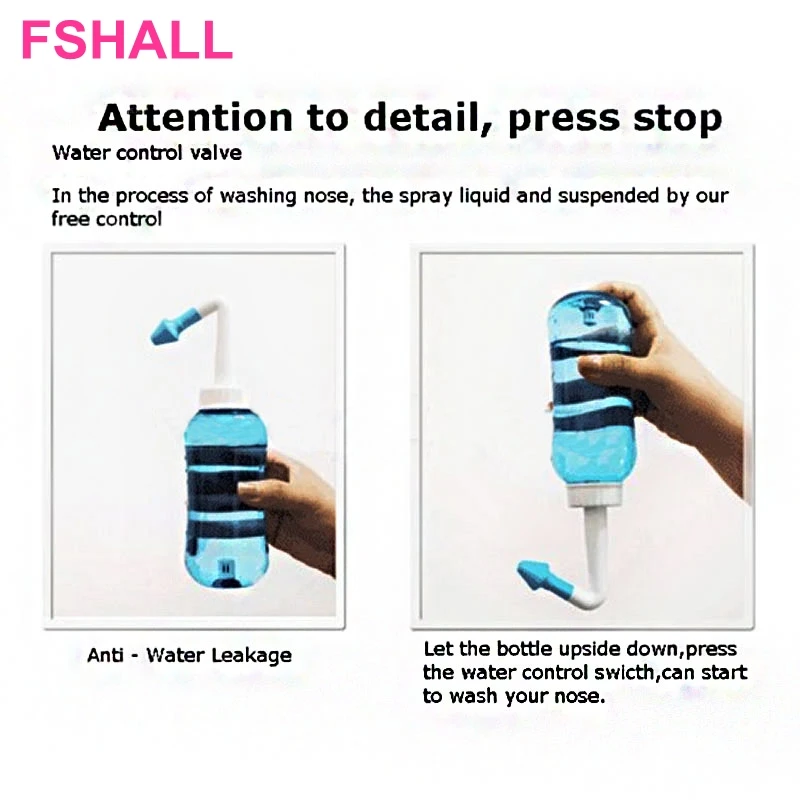 FSHALL

Attention to detail, press stop

Water control valve

In the process of washing nose, the spray liquid and suspended by our free control

Anti - Water Leakage

Let the bottle upside down,press the water control swicth,can start to wash your nose.