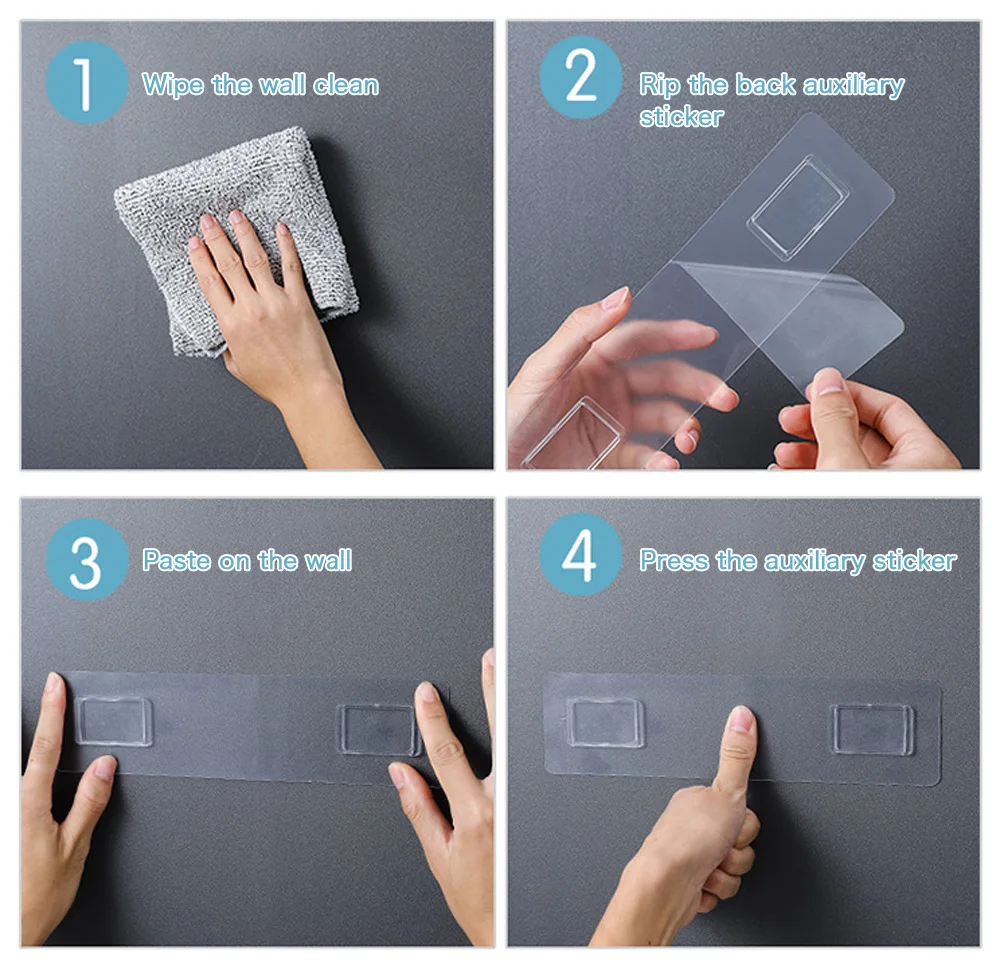 1 Wipe the wall clean

2 Rip the back auxiliary sticker

3 Paste on the wall

4 Press the auxiliary sticker