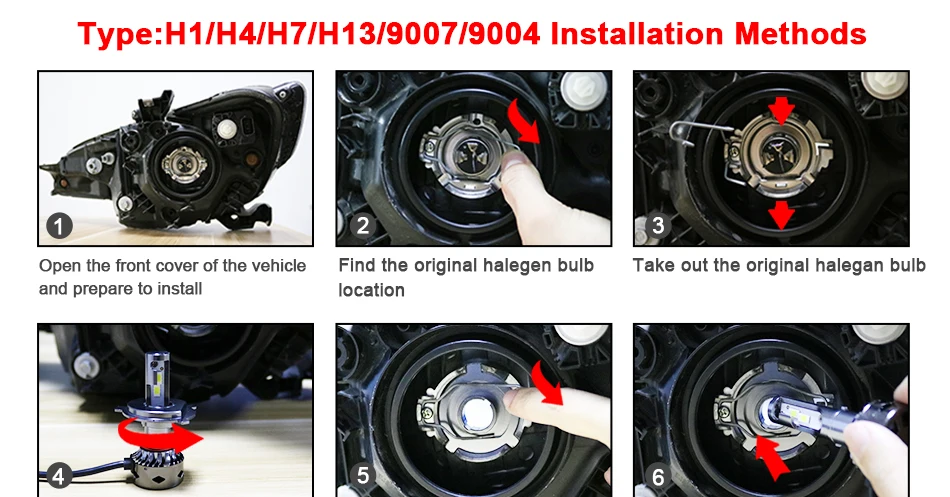 Type:H1/H4/H7/H13/9007/9004 Installation Methods

1

Open the front cover of the vehicle and prepare to install

2

Find the original halegen bulb location

3

Take out the original halegan bulb

4

5

6