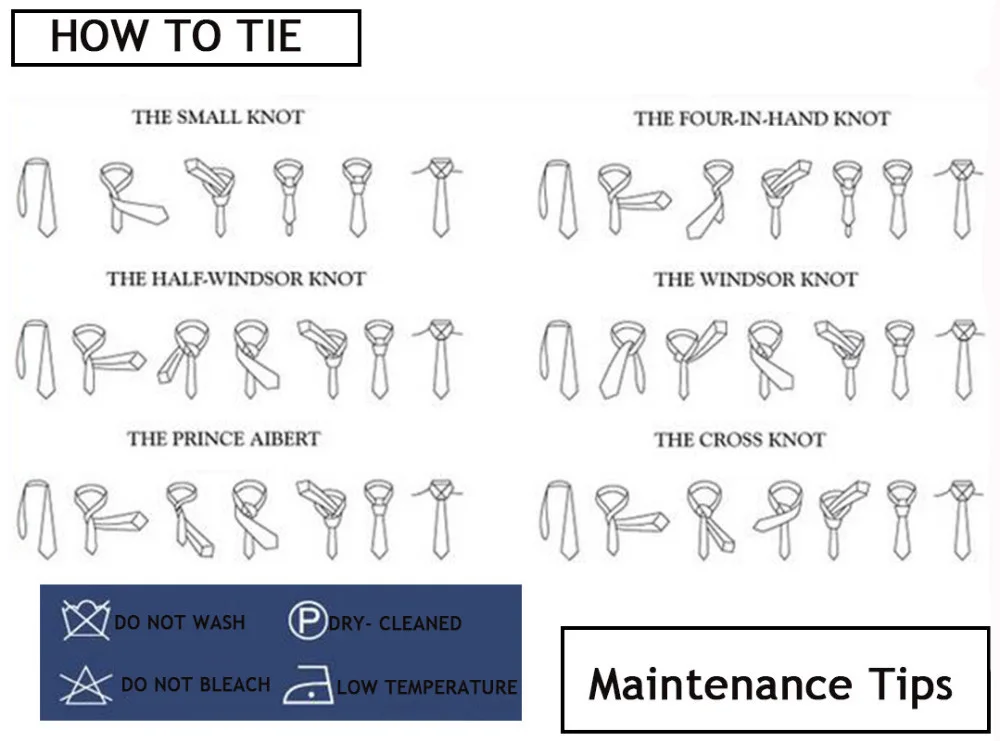 HOW TO TIE

THE SMALL KNOT

THE FOUR-IN-HAND KNOT

THE HALF-WINDSOR KNOT

THE WINDSOR KNOT

THE PRINCE AIBERT

THE CROSS KNOT

DO NOT WASH

P DRY- CLEANED

DO NOT BLEACH

LOW TEMPERATURE

Maintenance Tips