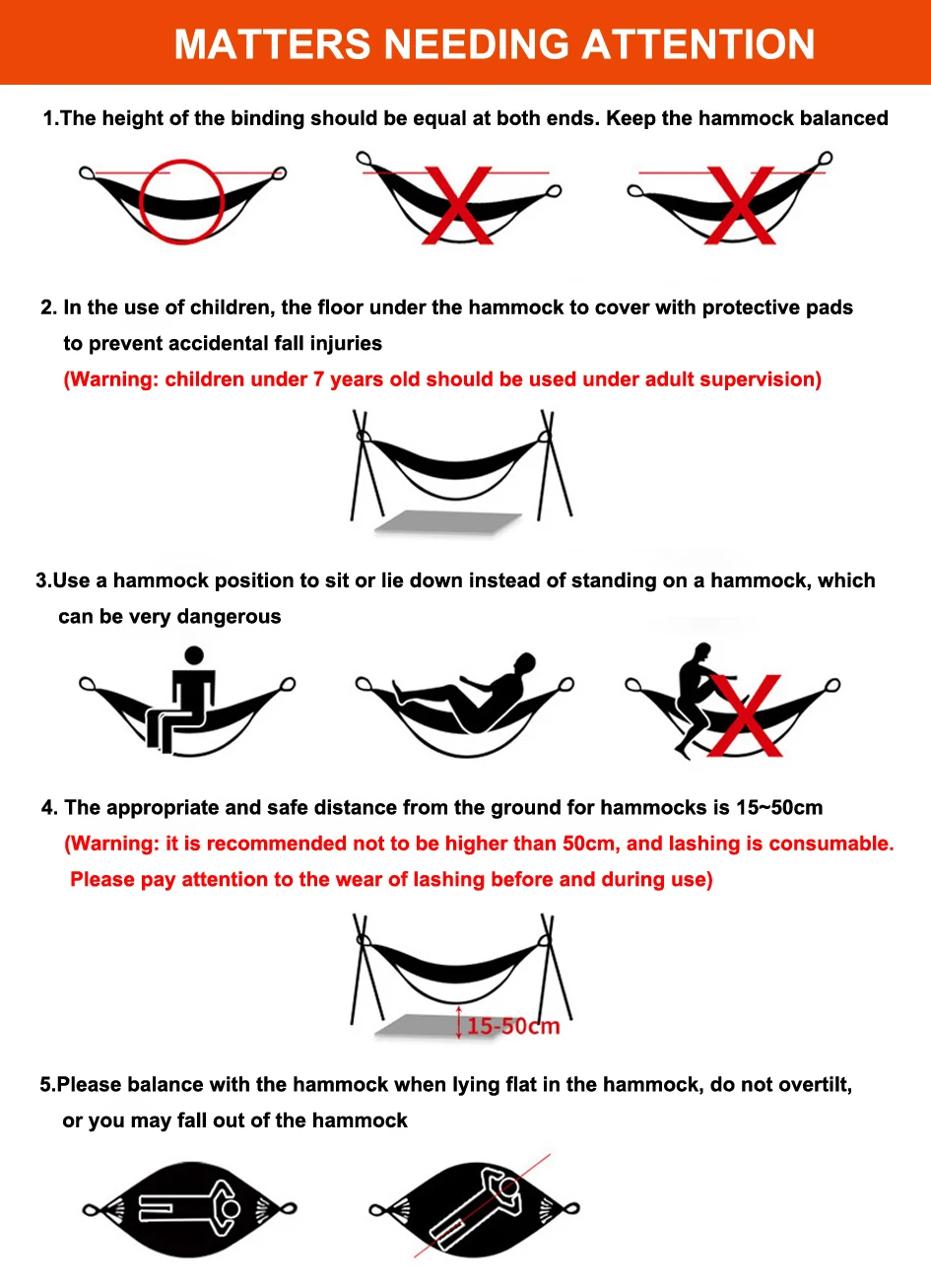 MATTERS NEEDING ATTENTION

1.The height of the binding should be equal at both ends. Keep the hammock balanced

2. In the use of children, the floor under the hammock to cover with protective pads to prevent accidental fall injuries
(Warning: children under 7 years old should be used under adult supervision)

3.Use a hammock position to sit or lie down instead of standing on a hammock, which can be very dangerous

4. The appropriate and safe distance from the ground for hammocks is 15~50cm
(Warning: it is recommended not to be higher than 50cm, and lashing is consumable. Please pay attention to the wear of lashing before and during use)

15-50cm

5.Please balance with the hammock when lying flat in the hammock, do not overtilt, or you may fall out of the hammock