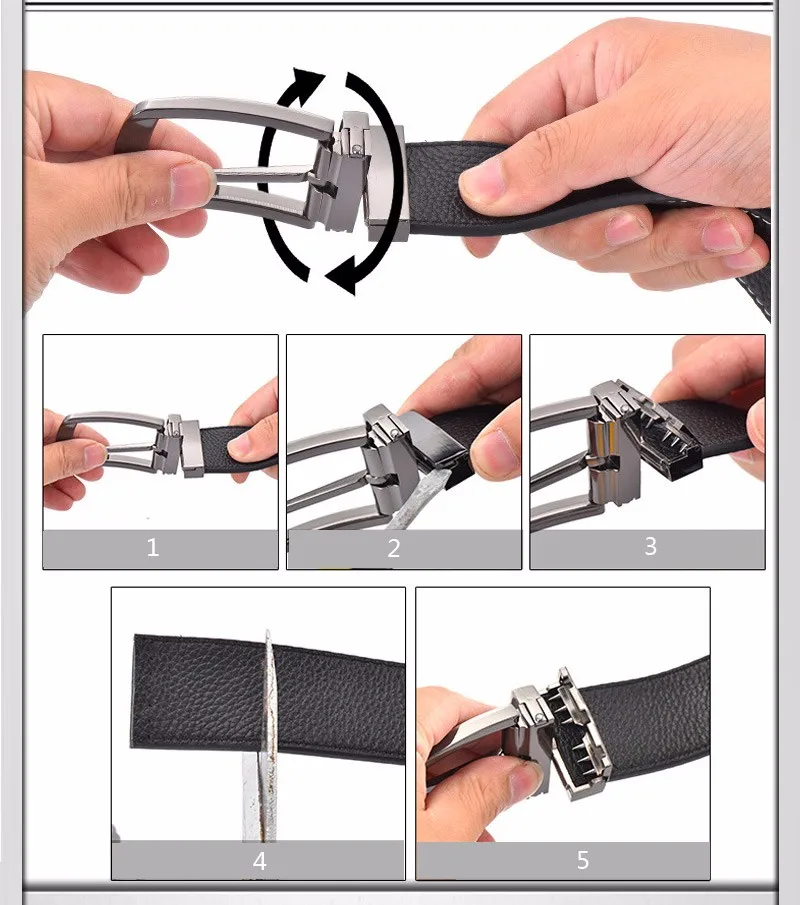 1

2

3

4

5