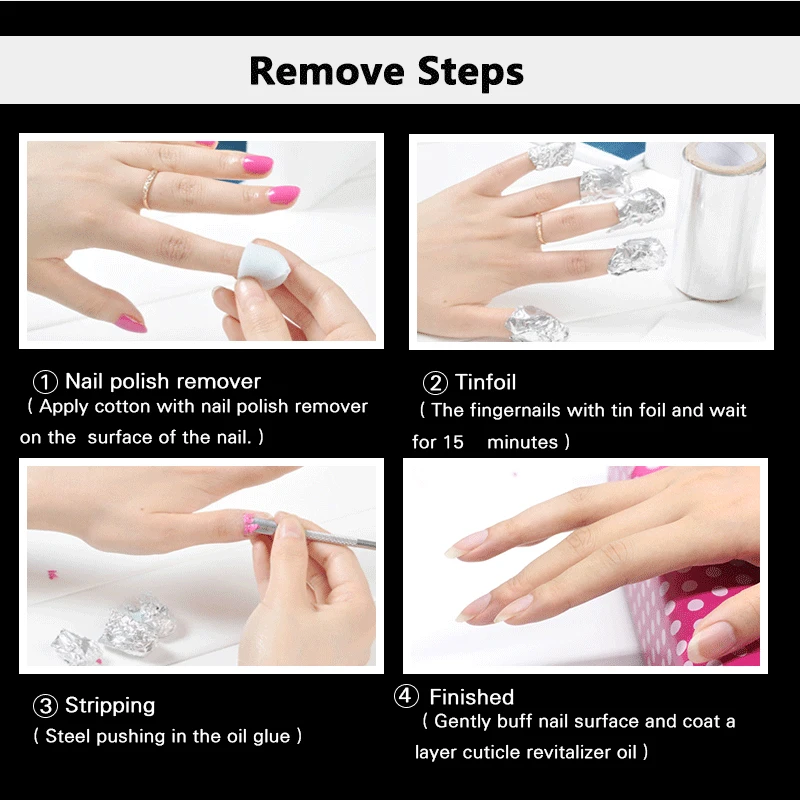 Remove Steps

① Nail polish remover
( Apply cotton with nail polish remover on the surface of the nail. )

② Tinfoil
( The fingernails with tin foil and wait for 15 minutes )

③ Stripping
( Steel pushing in the oil glue )

④ Finished
( Gently buff nail surface and coat a layer cuticle revitalizer oil )