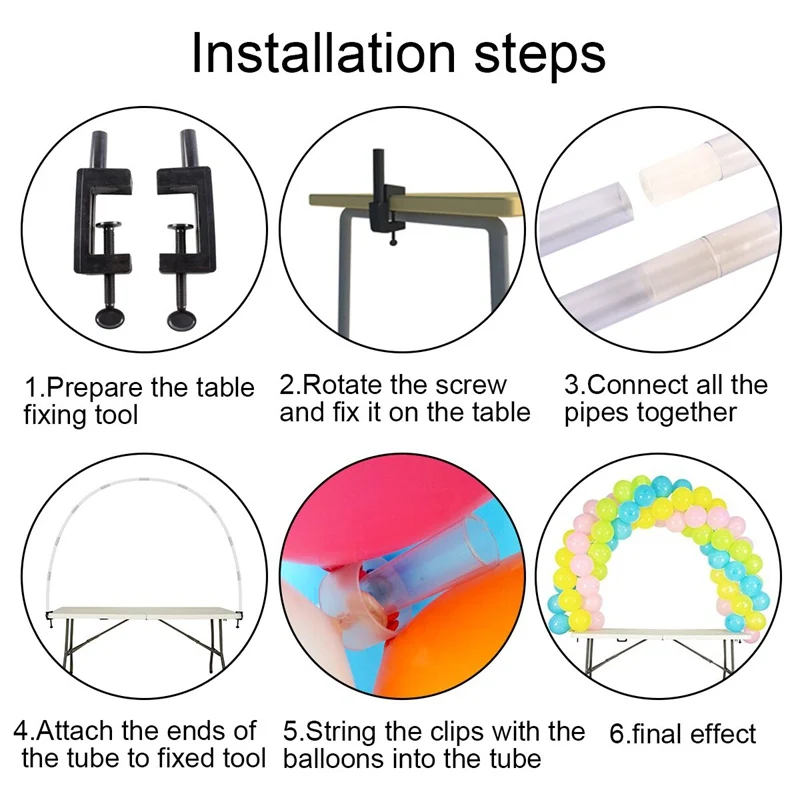 Installation steps

1.Prepare the table fixing tool

2.Rotate the screw and fix it on the table

3.Connect all the pipes together

4.Attach the ends of the tube to fixed tool

5.String the clips with the balloons into the tube

6.final effect