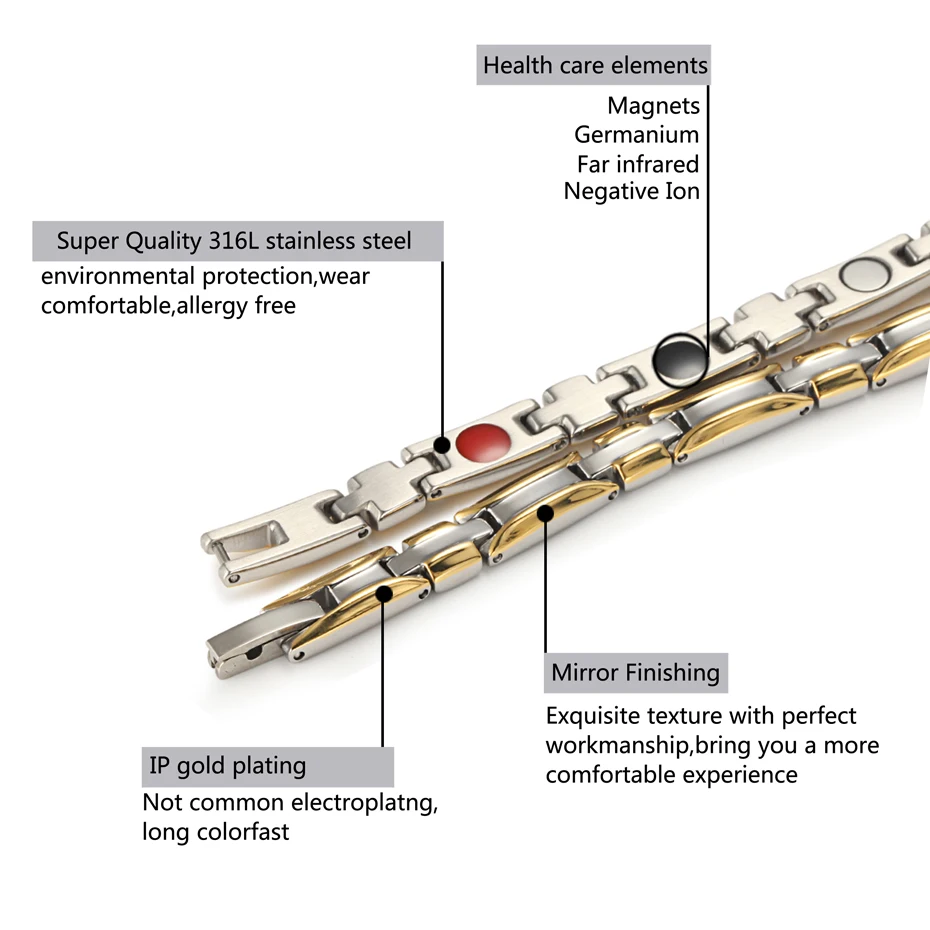 Health care elements
Magnets
Germanium
Far infrared
Negative Ion

Super Quality 316L stainless steel
environmental protection,wear comfortable,allergy free

Mirror Finishing
Exquisite texture with perfect workmanship,bring you a more comfortable experience

IP gold plating
Not common electroplatng, long colorfast