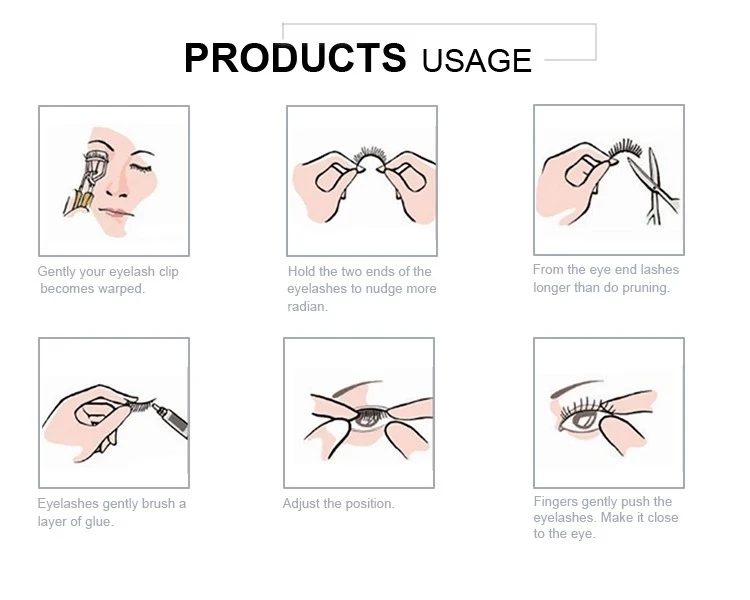 PRODUCTS USAGE

Gently your eyelash clip becomes warped.

Hold the two ends of the eyelashes to nudge more radian.

From the eye end lashes longer than do pruning.

Eyelashes gently brush a layer of glue.

Adjust the position.

Fingers gently push the eyelashes. Make it close to the eye.