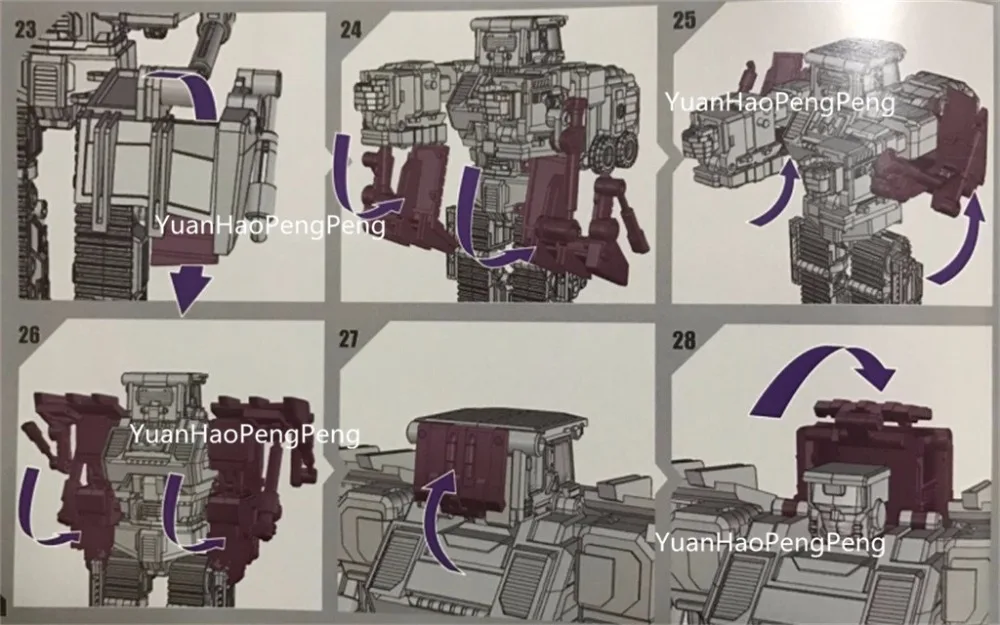 23

24

25

26

27

28

YuanHaoPengPeng