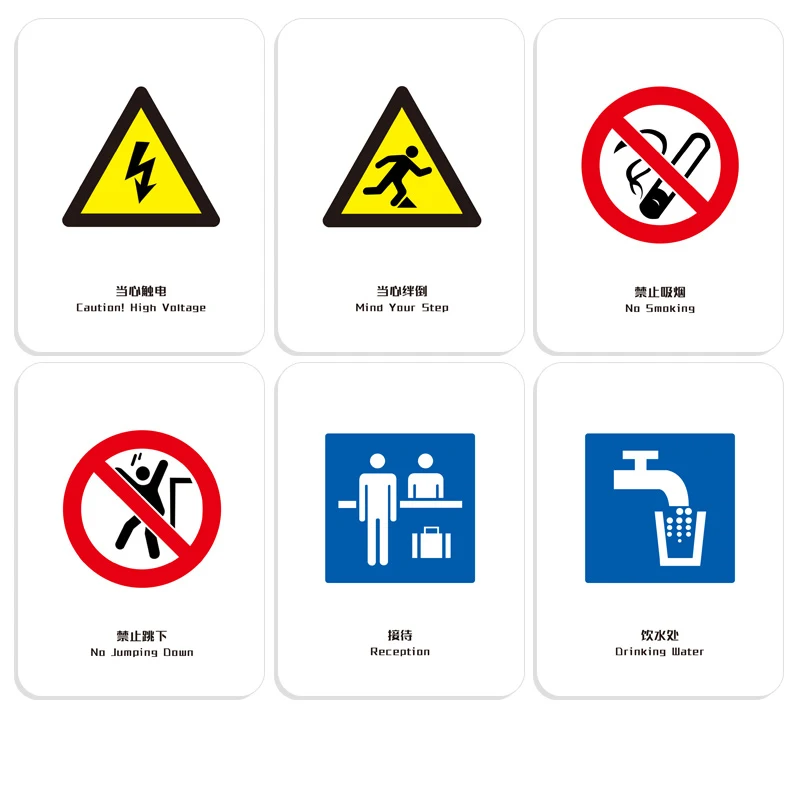 当心触电
Caution! High Voltage

当心绊倒
Mind Your Step

禁止吸烟
No Smoking

禁止跳下
No Jumping Down

接待
Reception

饮水处
Drinking Water