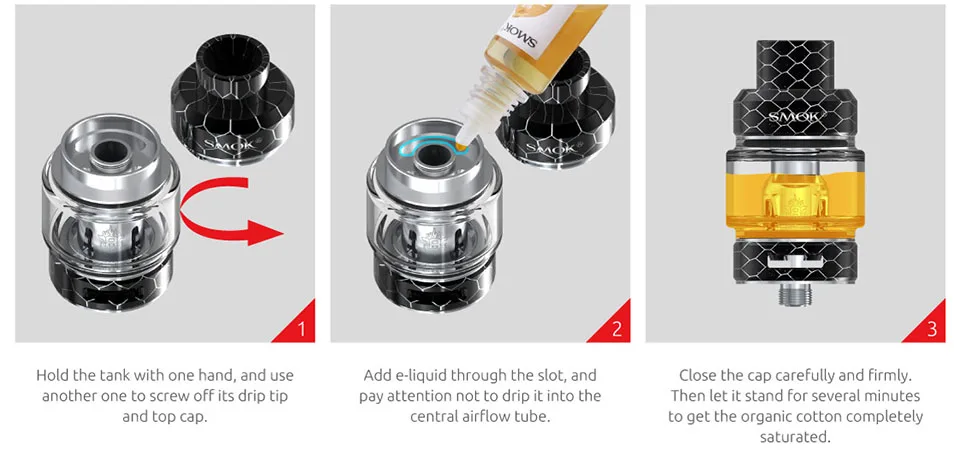 SMOK

1

Hold the tank with one hand, and use another one to screw off its drip tip and top cap.

SMOK

SMOK

2

Add e-liquid through the slot, and pay attention not to drip it into the central airflow tube.

SMOK

3

Close the cap carefully and firmly. Then let it stand for several minutes to get the organic cotton completely saturated.