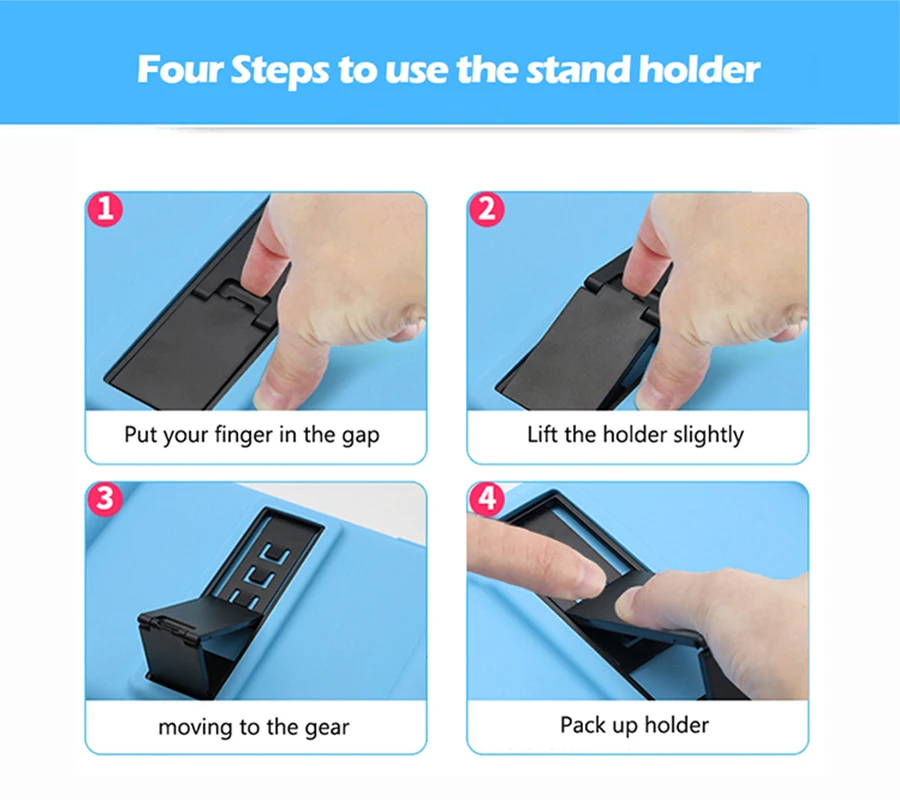 Four Steps to use the stand holder

1

Put your finger in the gap

2

Lift the holder slightly

3

moving to the gear

4

Pack up holder