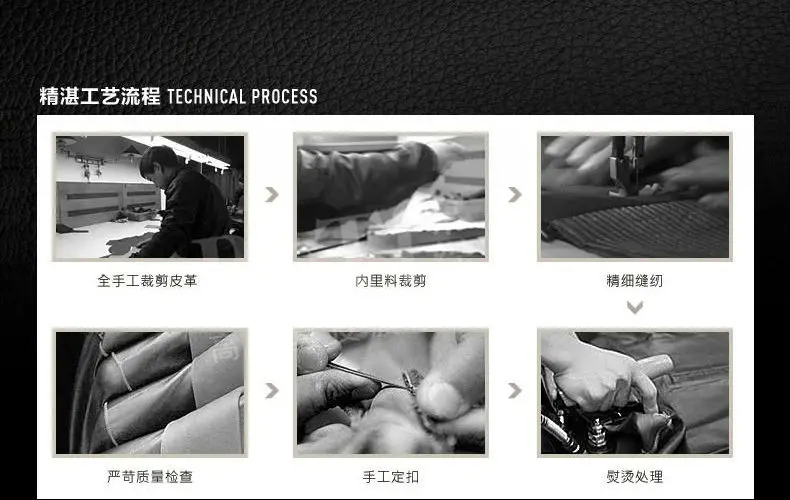 精湛工艺流程 TECHNICAL PROCESS

全手工裁剪皮革

内里料裁剪

精细缝纫

严苛质量检查

手工定扣

熨烫处理