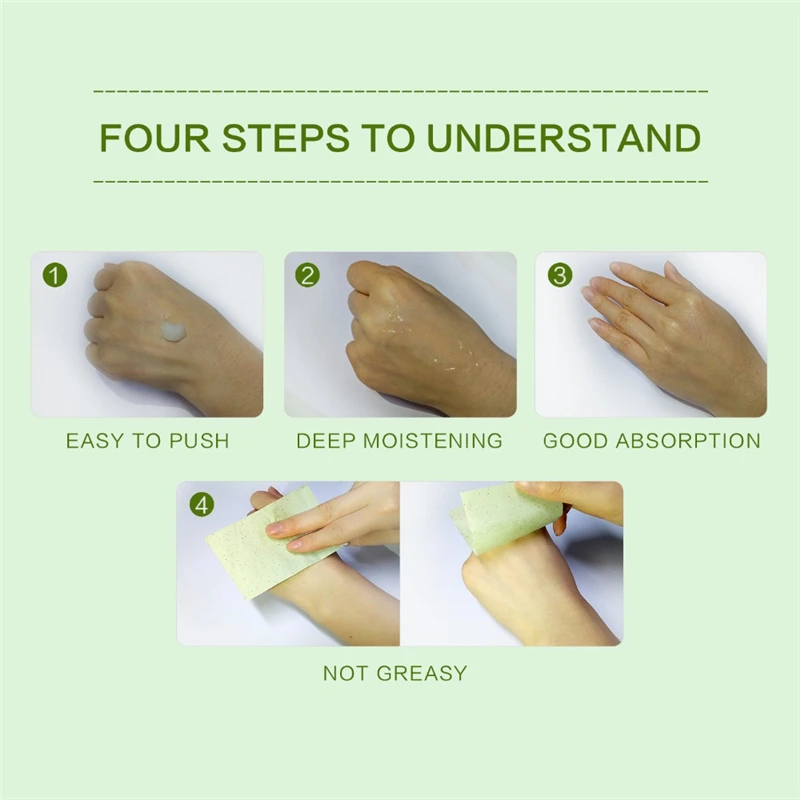 FOUR STEPS TO UNDERSTAND

1

EASY TO PUSH

2

DEEP MOISTENING

3

GOOD ABSORPTION

4

NOT GREASY