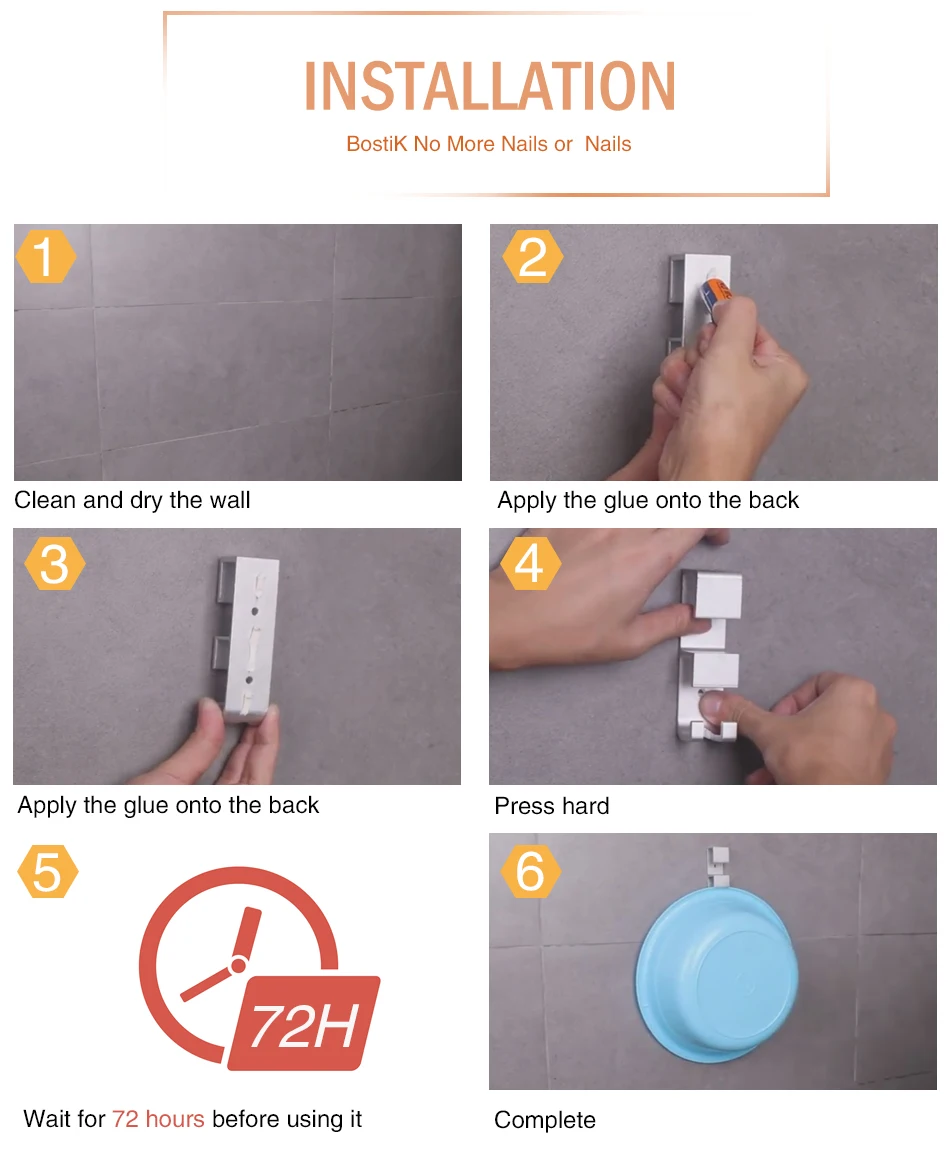 INSTALLATION

BostiK No More Nails or  Nails

1

Clean and dry the wall

2

Apply the glue onto the back

3

Apply the glue onto the back

4

Press hard

5

72H

Wait for 72 hours before using it

6

Complete