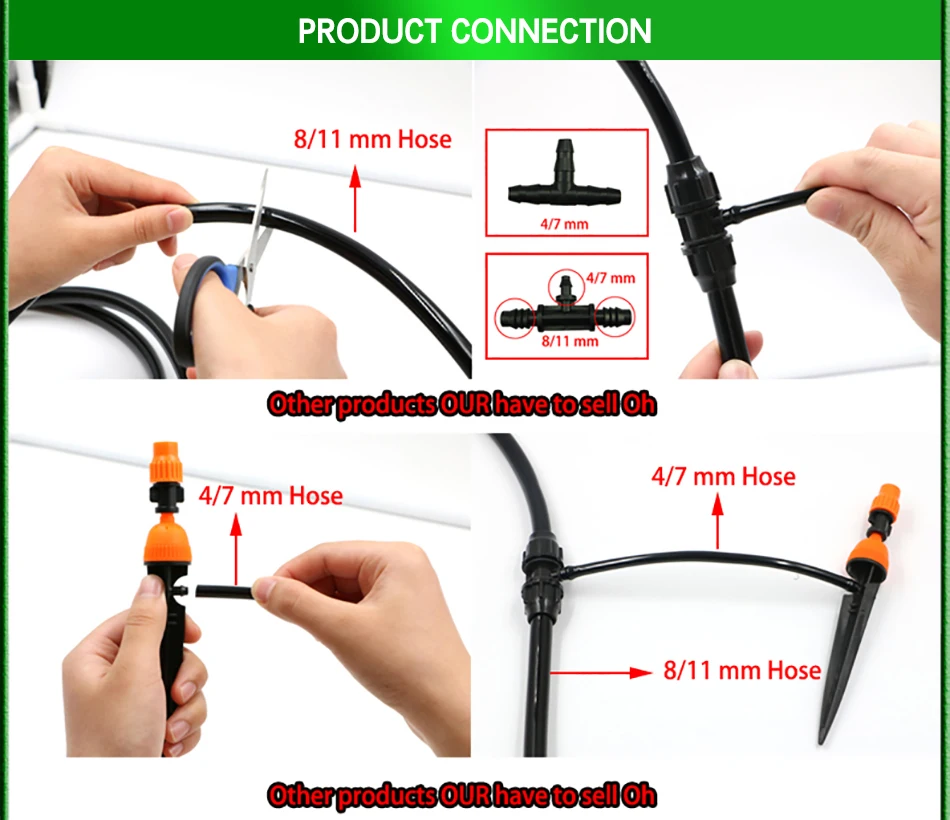 PRODUCT CONNECTION

8/11 mm Hose

4/7 mm

4/7 mm

8/11 mm

Other products OUR have to sell Oh

4/7 mm Hose

4/7 mm Hose

8/11 mm Hose

Other products OUR have to sell Oh