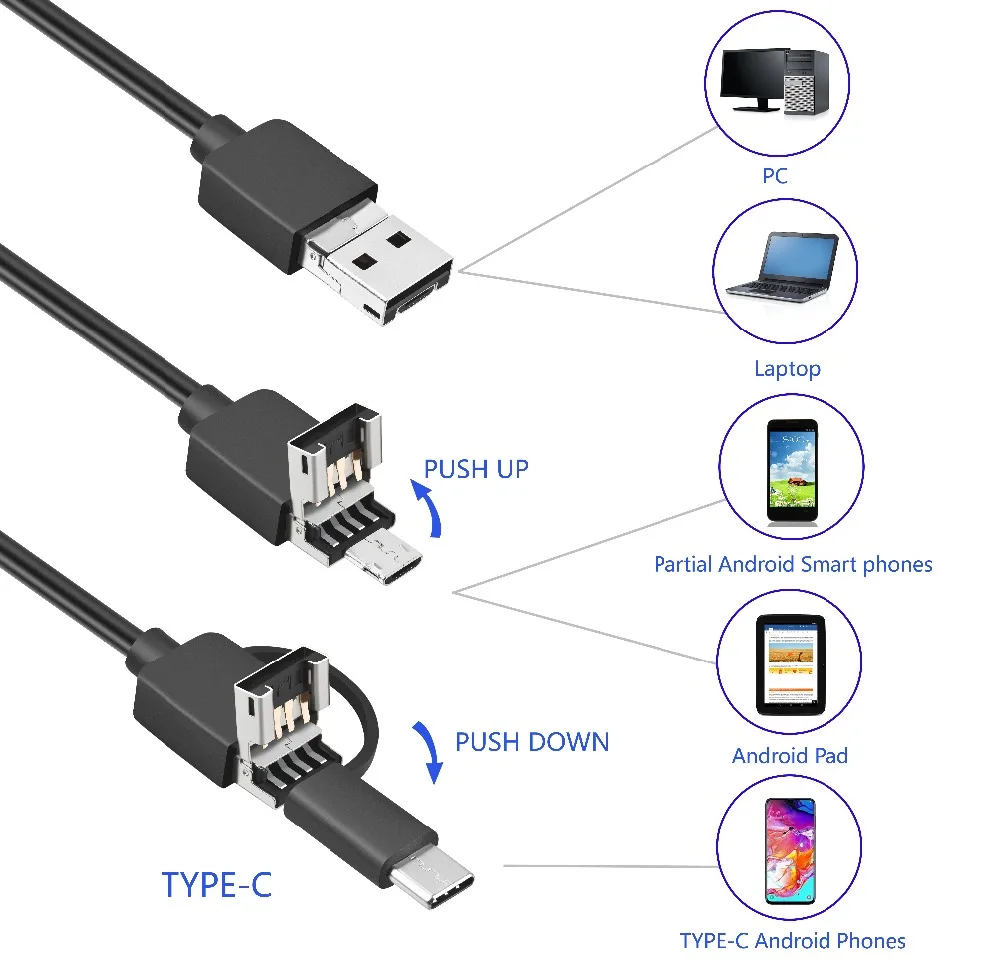 PC

Laptop

PUSH UP

Partial Android Smart phones

Android Pad

PUSH DOWN

TYPE-C

TYPE-C Android Phones