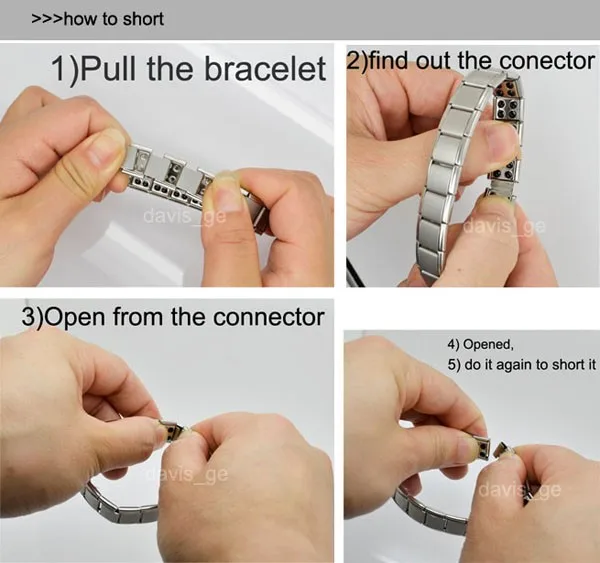 >>>how to short

1)Pull the bracelet

davis_ge

2)find out the conector

davis_ge

3)Open from the connector

davis_ge

4) Opened,
5) do it again to short it

davis_ge