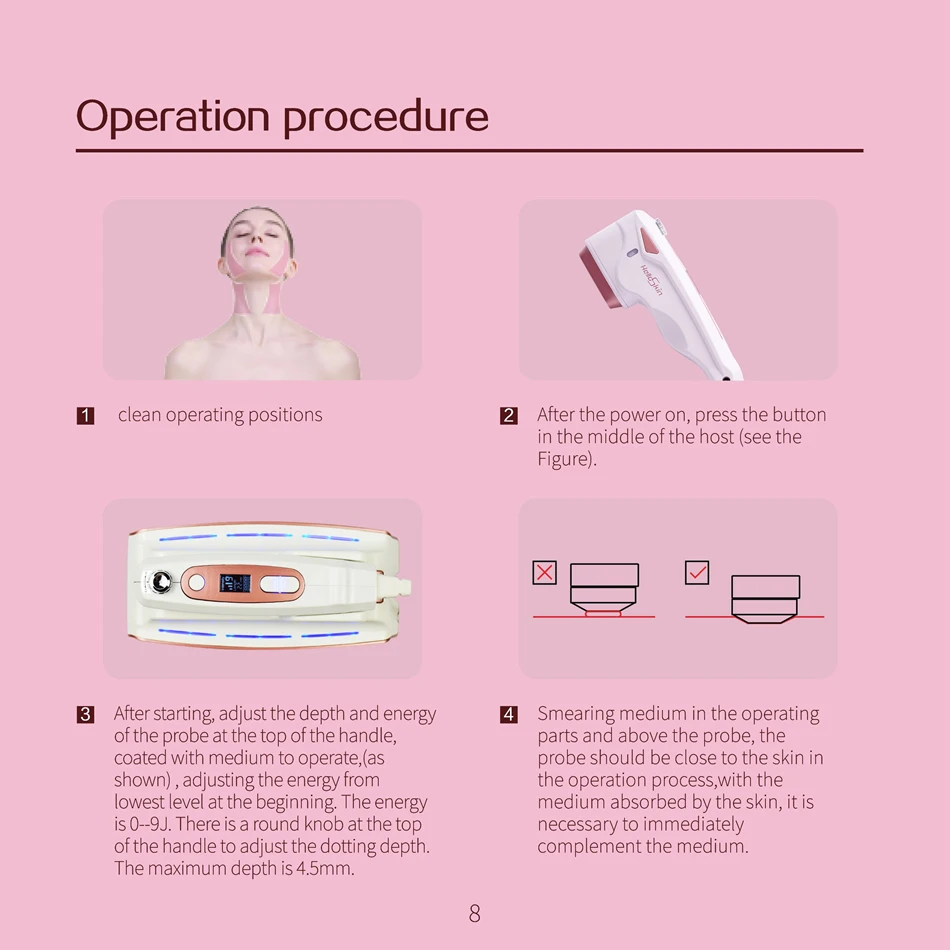 Operation procedure

1 clean operating positions

2 After the power on, press the button in the middle of the host (see the Figure).

3 After starting, adjust the depth and energy of the probe at the top of the handle, coated with medium to operate,(as shown) , adjusting the energy from lowest level at the beginning. The energy is 0--9J. There is a round knob at the top of the handle to adjust the dotting depth. The maximum depth is 4.5mm.

4 Smearing medium in the operating parts and above the probe, the probe should be close to the skin in the operation process,with the medium absorbed by the skin, it is necessary to immediately complement the medium.

8