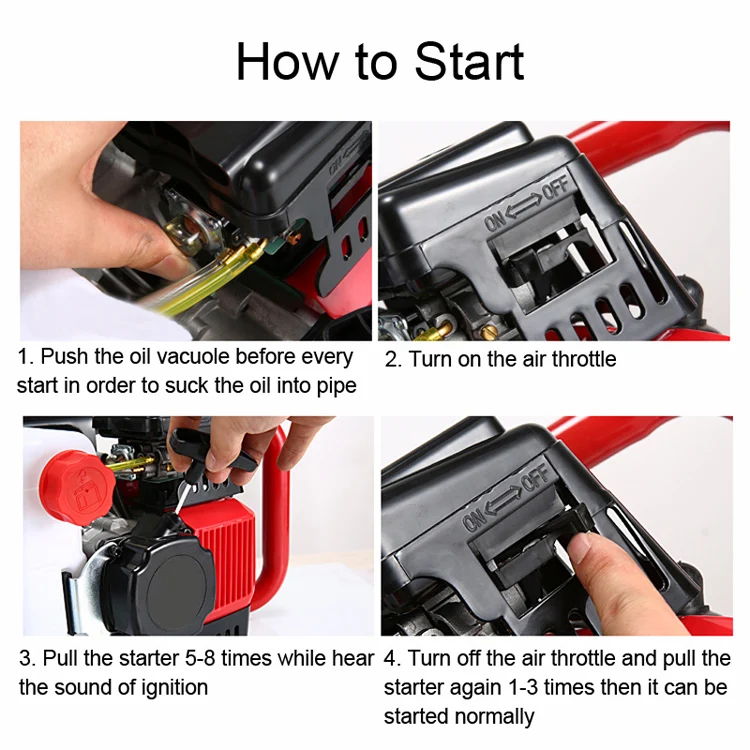 How to Start

ON ⟺ OFF

1. Push the oil vacuole before every start in order to suck the oil into pipe

2. Turn on the air throttle

ON ⟺ OFF

3. Pull the starter 5-8 times while hear the sound of ignition

4. Turn off the air throttle and pull the starter again 1-3 times then it can be started normally