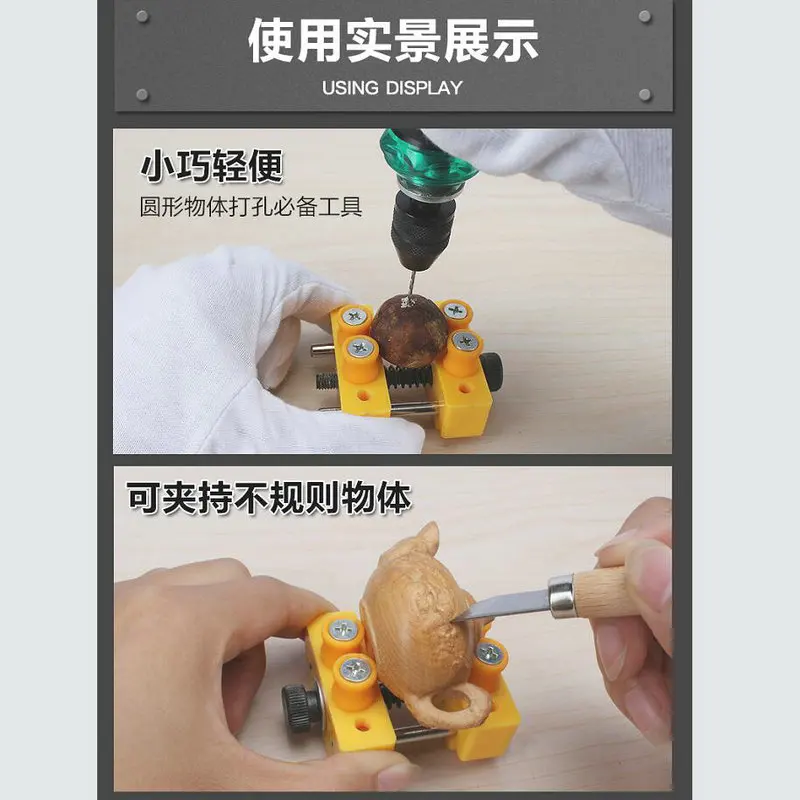 使用实景展示
USING DISPLAY

小巧轻便
圆形物体打孔必备工具

可夹持不规则物体