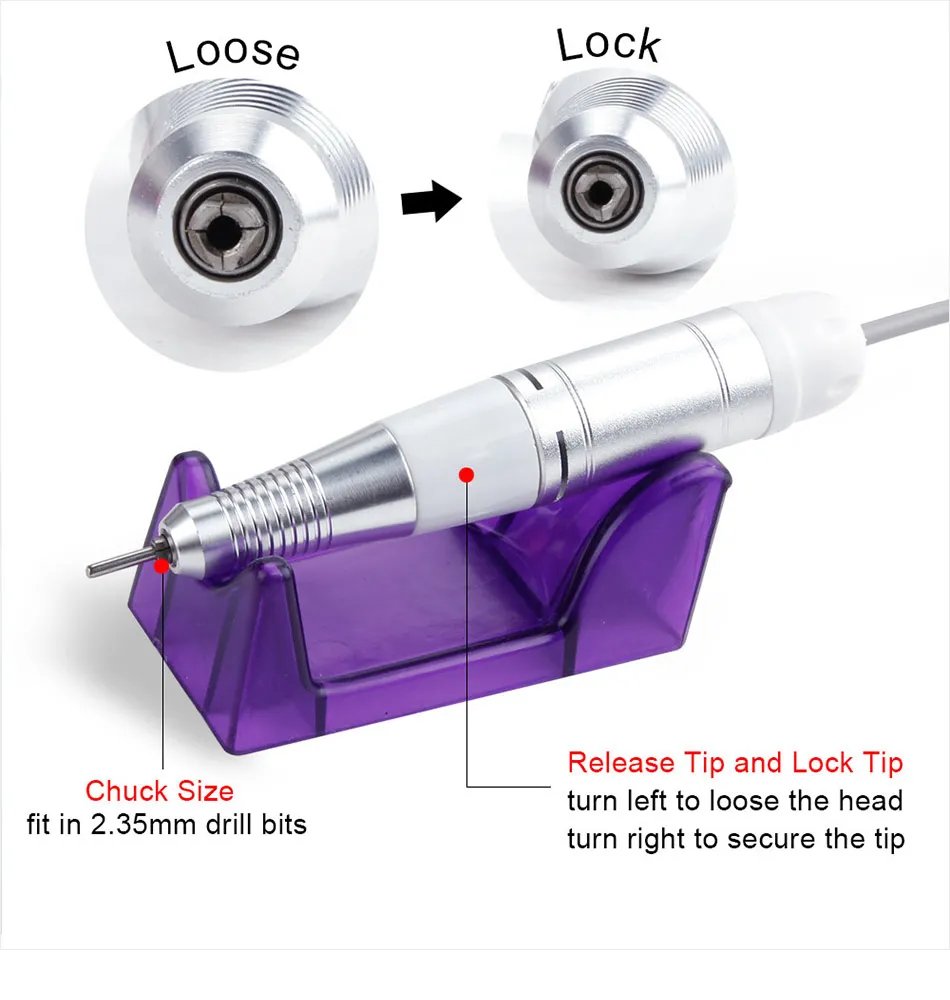 Loose

Lock

Chuck Size
fit in 2.35mm drill bits

Release Tip and Lock Tip
turn left to loose the head
turn right to secure the tip