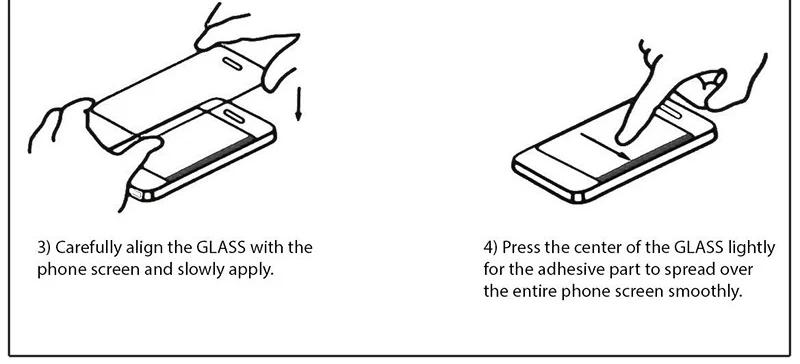 3) Carefully align the GLASS with the phone screen and slowly apply.

4) Press the center of the GLASS lightly for the adhesive part to spread over the entire phone screen smoothly.