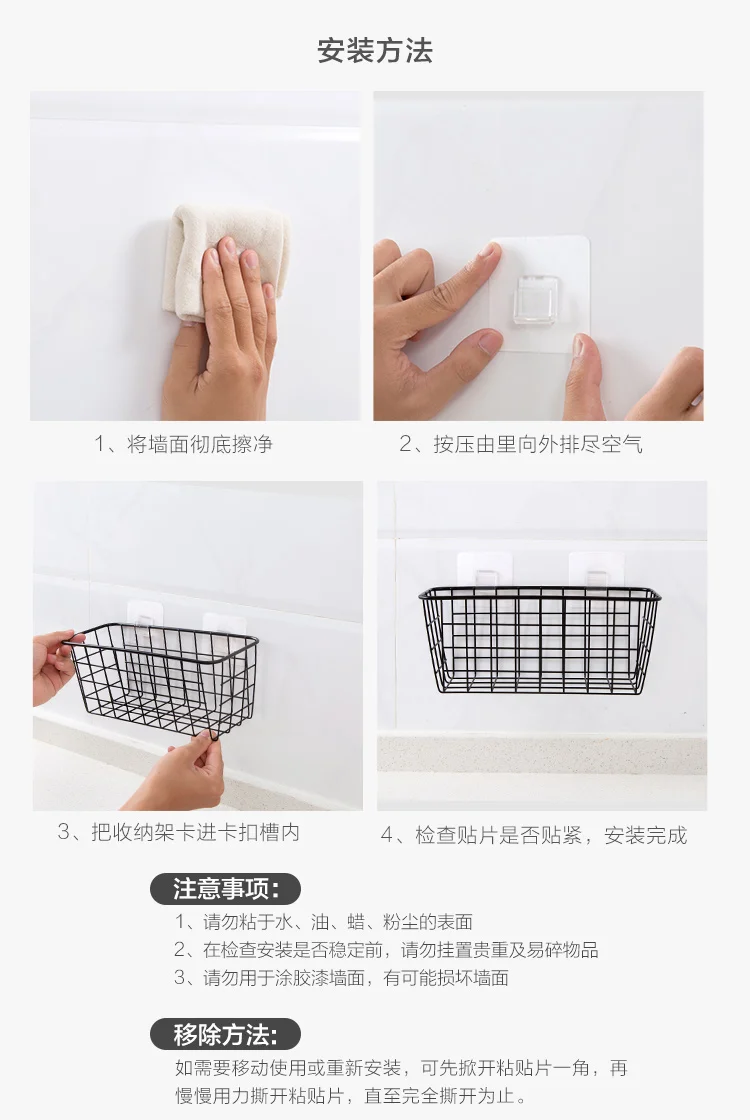 安装方法

1、将墙面彻底擦净

2、按压由里向外排尽空气

3、把收纳架卡进卡扣槽内

4、检查贴片是否贴紧，安装完成

注意事项：

1、请勿粘于水、油、蜡、粉尘的表面
2、在检查安装是否稳定前，请勿挂置贵重及易碎物品
3、请勿用于涂胶漆墙面，有可能损坏墙面

移除方法：

如需要移动使用或重新安装，可先掀开粘贴片一角，再慢慢用力撕开粘贴片，直至完全撕开为止。