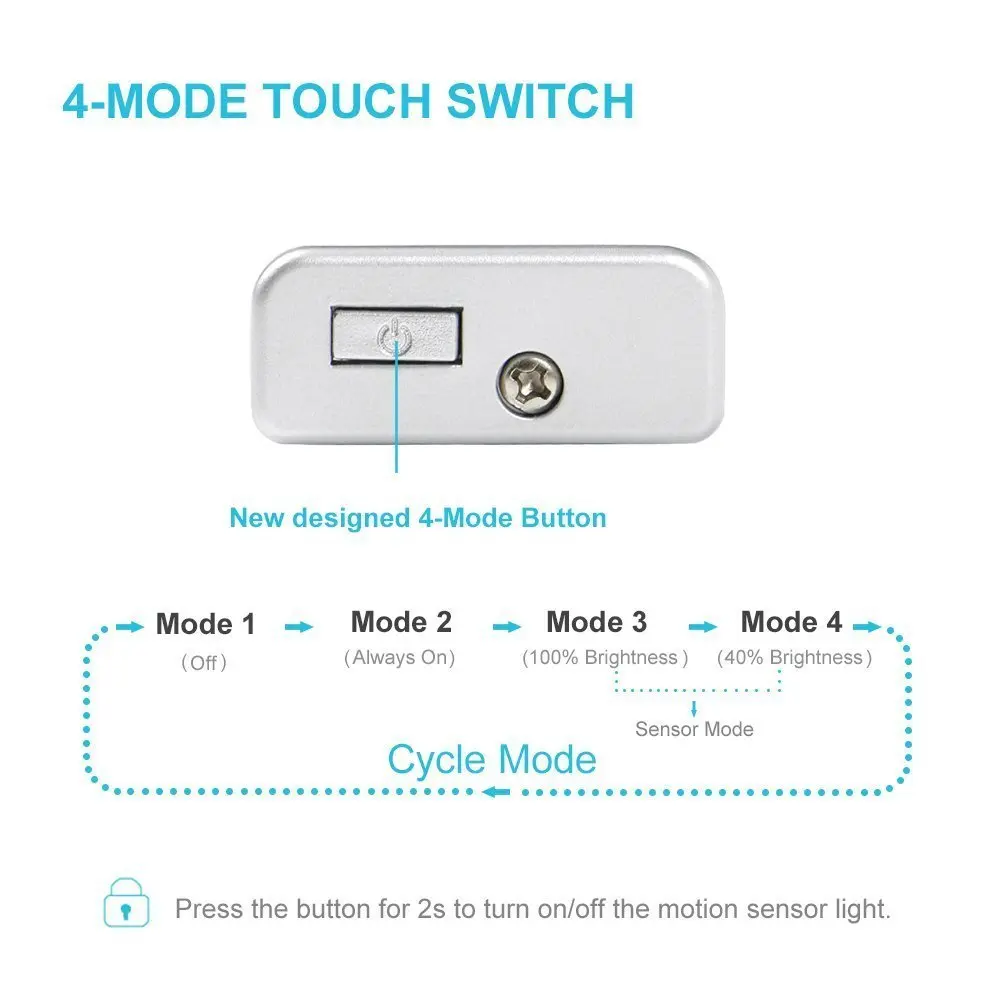 4-MODE TOUCH SWITCH

New designed 4-Mode Button

Mode 1 (Off)

Mode 2 (Always On)

Mode 3 (100% Brightness)

Mode 4 (40% Brightness)

Sensor Mode

Cycle Mode

Press the button for 2s to turn on/off the motion sensor light.