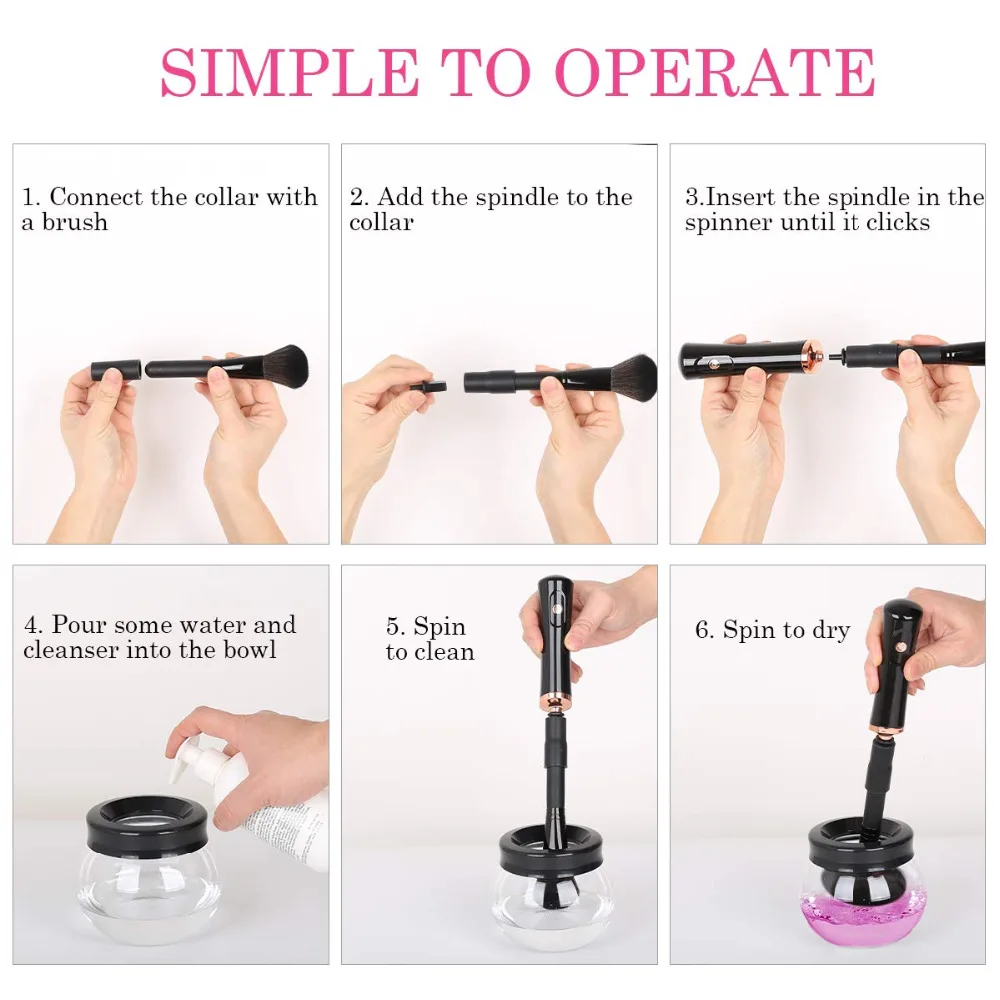 SIMPLE TO OPERATE

1. Connect the collar with a brush

2. Add the spindle to the collar

3.Insert the spindle in the spinner until it clicks

4. Pour some water and cleanser into the bowl

5. Spin to clean

6. Spin to dry