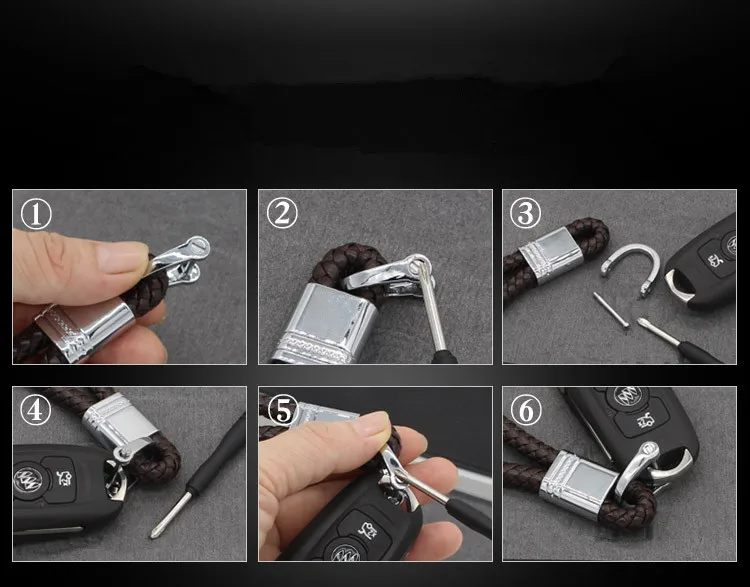 ①
②
③
④
⑤
⑥