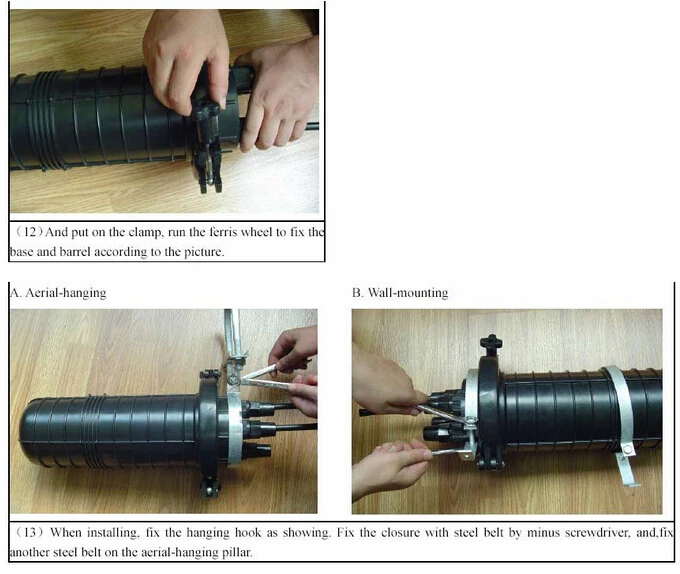 （12）And put on the clamp, run the ferris wheel to fix the base and barrel according to the picture.

A. Aerial-hanging

B. Wall-mounting

（13）When installing, fix the hanging hook as showing. Fix the closure with steel belt by minus screwdriver, and,fix another steel belt on the aerial-hanging pillar.