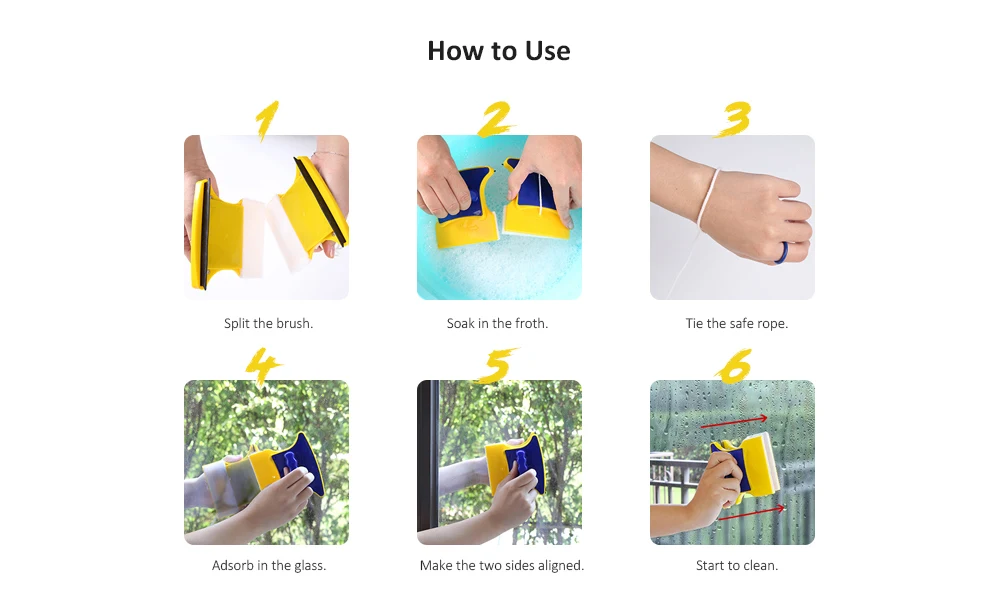 How to Use

1

Split the brush.

2

Soak in the froth.

3

Tie the safe rope.

4

Adsorb in the glass.

5

Make the two sides aligned.

6

Start to clean.