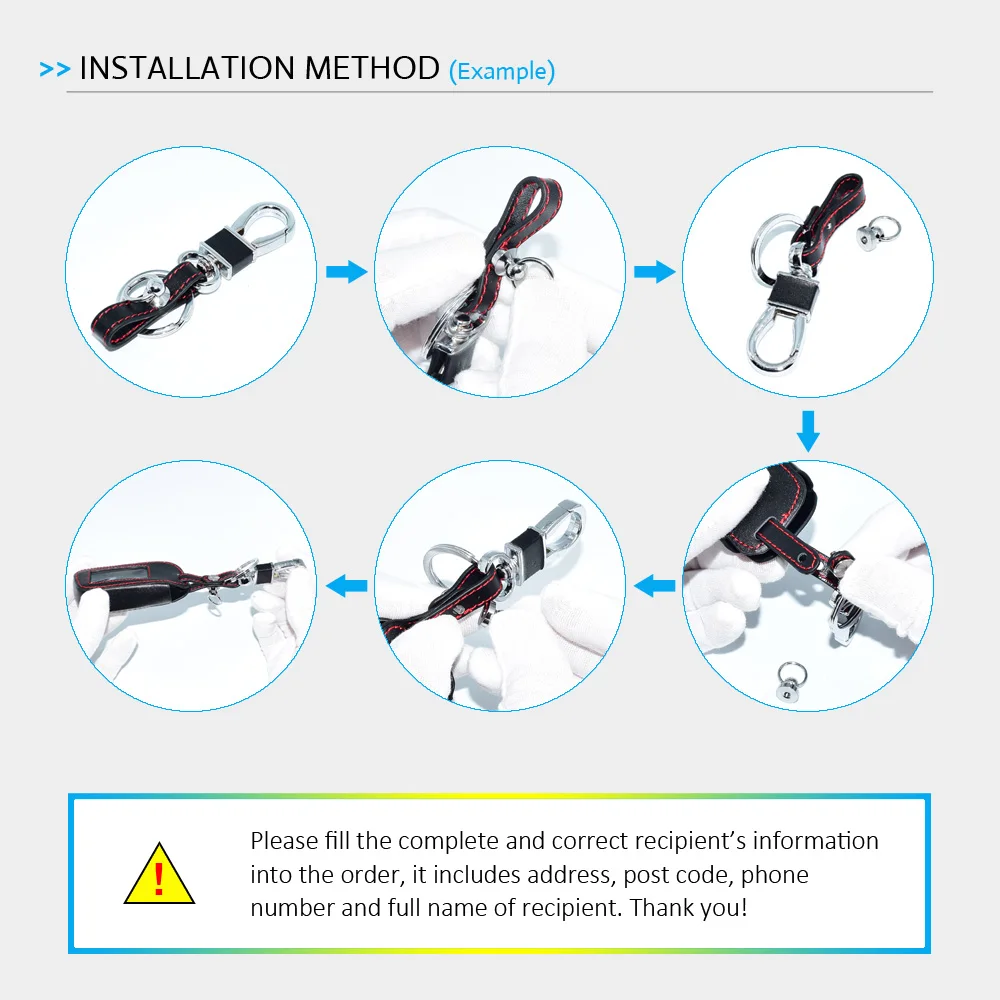 >> INSTALLATION METHOD (Example)

!

Please fill the complete and correct recipient's information into the order, it includes address, post code, phone number and full name of recipient. Thank you!