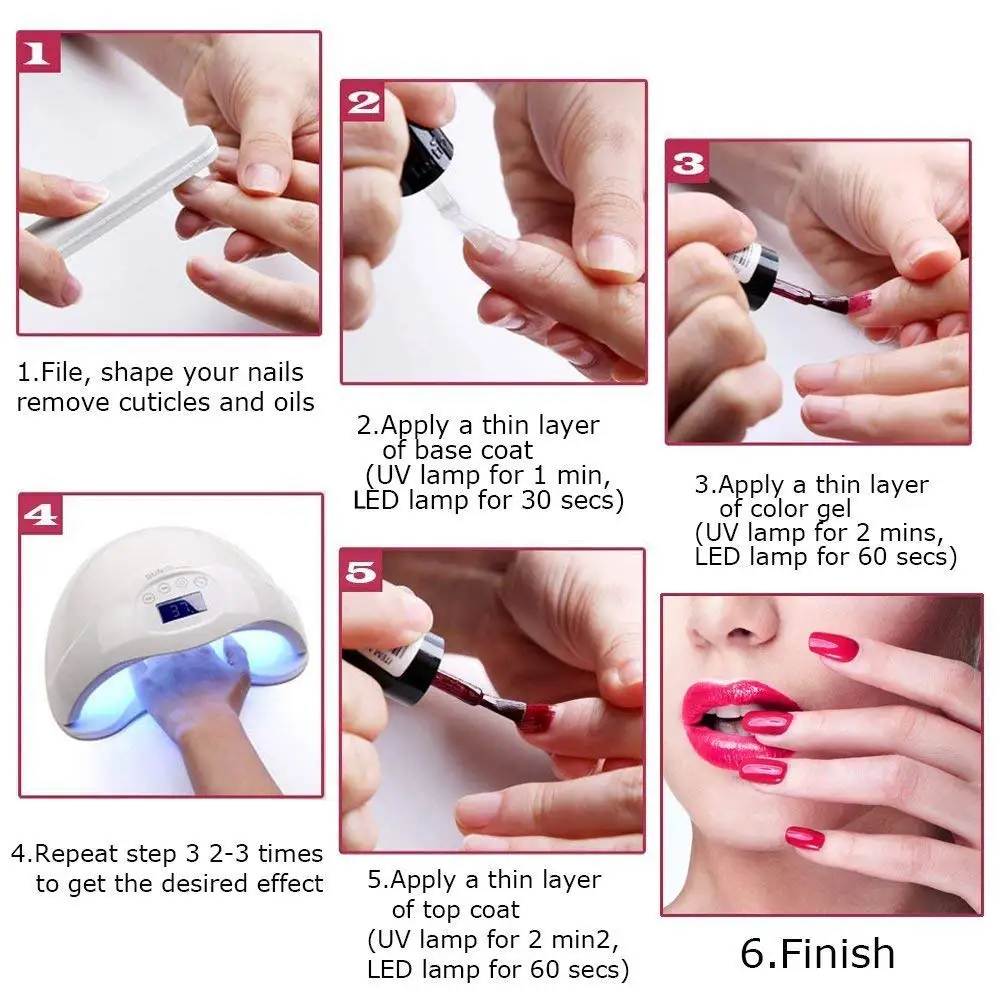 1

1.File, shape your nails remove cuticles and oils

2

2.Apply a thin layer of base coat (UV lamp for 1 min, LED lamp for 30 secs)

3

3.Apply a thin layer of color gel (UV lamp for 2 mins, LED lamp for 60 secs)

4

37

4.Repeat step 3 2-3 times to get the desired effect

5

5.Apply a thin layer of top coat (UV lamp for 2 min2, LED lamp for 60 secs)

6.Finish