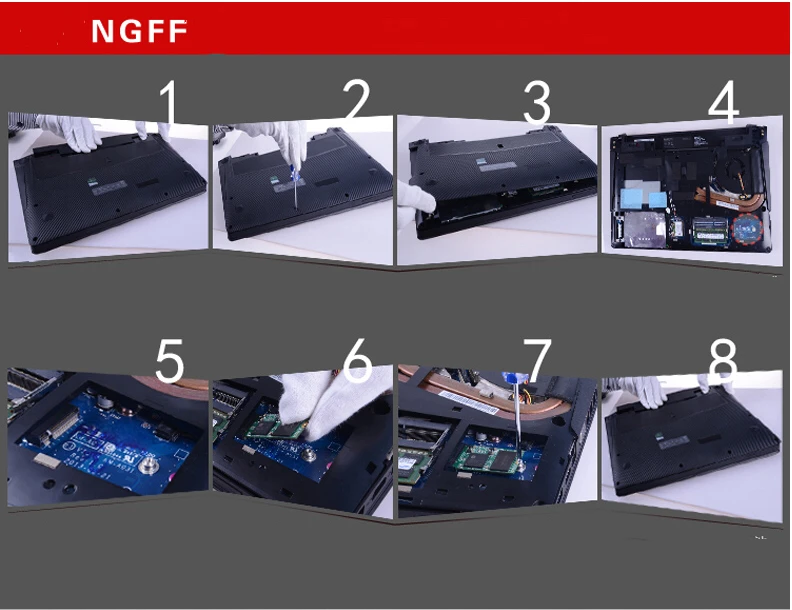 NGFF

1

2

3

4

5

6

7

8