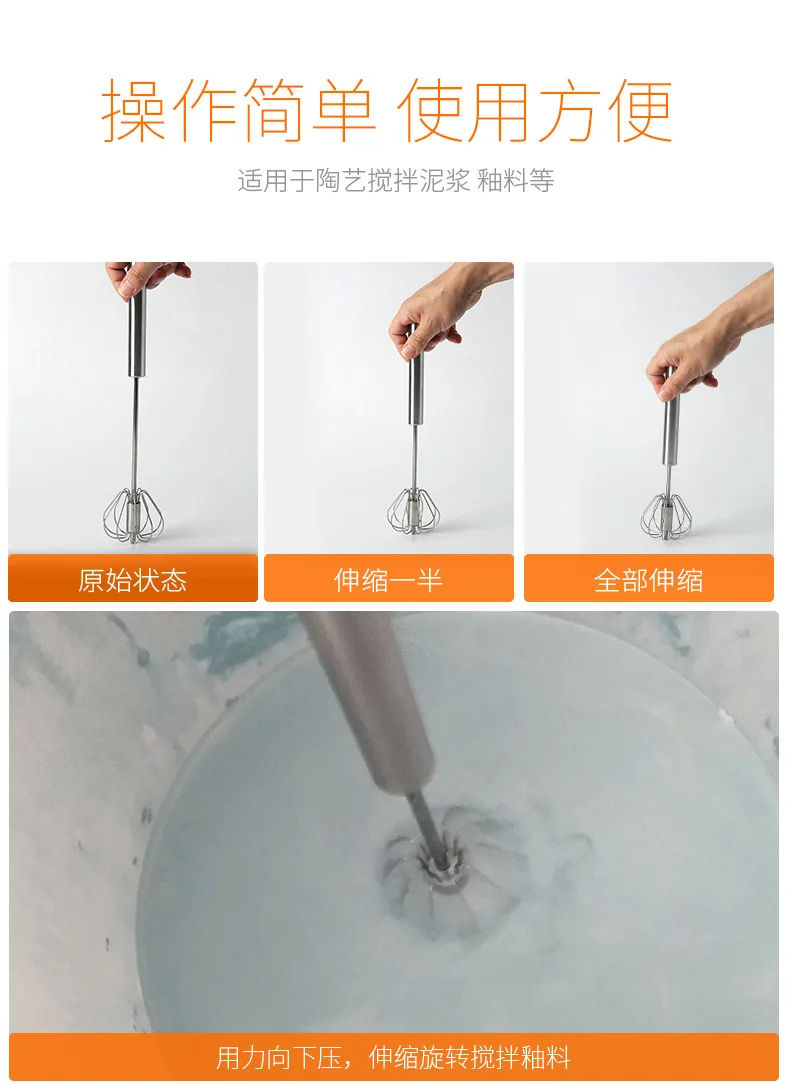 操作简单 使用方便

适用于陶艺搅拌泥浆 釉料等

原始状态

伸缩一半

全部伸缩

用力向下压，伸缩旋转搅拌釉料