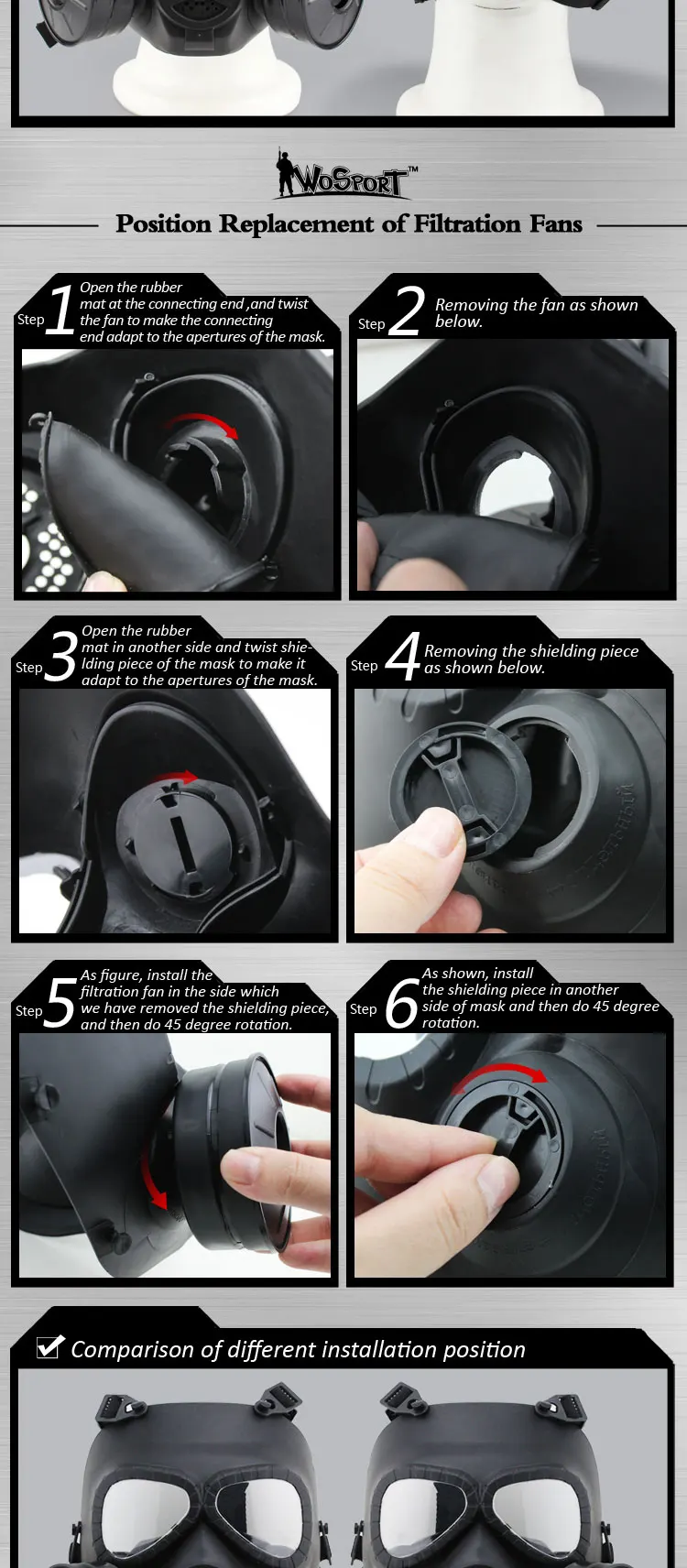 WoSporT™

Position Replacement of Filtration Fans

Step 1 Open the rubber mat at the connecting end ,and twist the fan to make the connecting end adapt to the apertures of the mask.

Step 2 Removing the fan as shown below.

Step 3 Open the rubber mat in another side and twist shielding piece of the mask to make it adapt to the apertures of the mask.

Step 4 Removing the shielding piece as shown below.

Step 5 As figure, install the filtration fan in the side which we have removed the shielding piece, and then do 45 degree rotation.

Step 6 As shown, install the shielding piece in another side of mask and then do 45 degree rotation.

☑ Comparison of different installation position