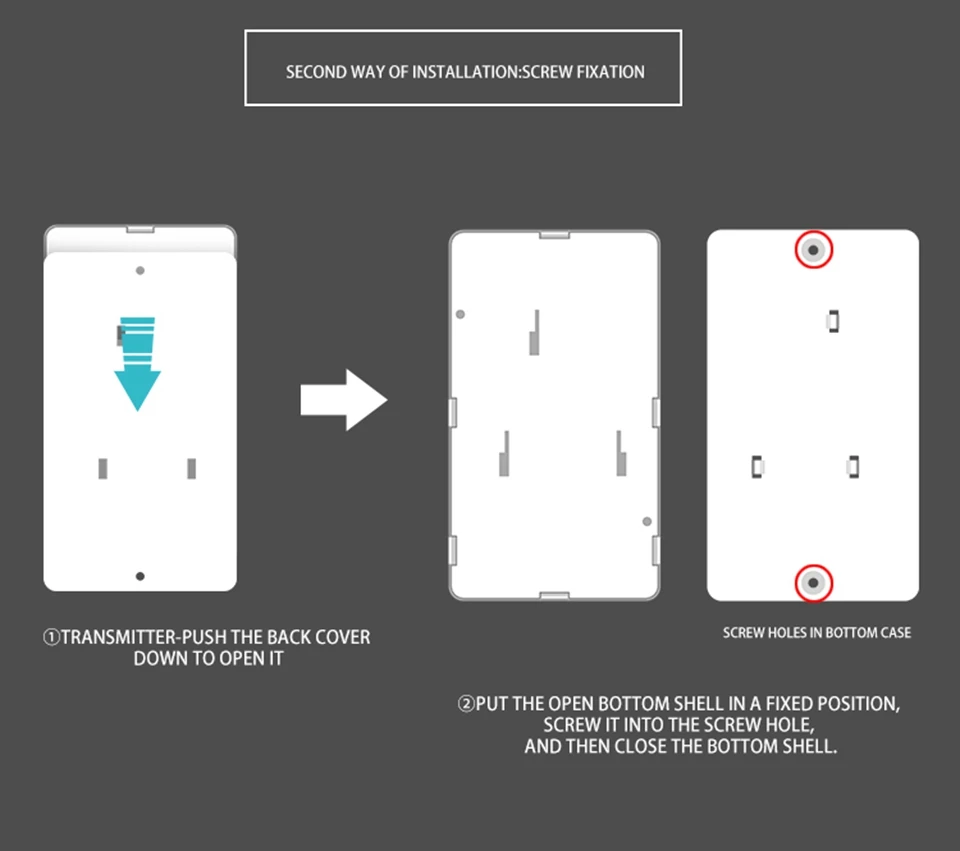 SECOND WAY OF INSTALLATION:SCREW FIXATION

①TRANSMITTER-PUSH THE BACK COVER DOWN TO OPEN IT

SCREW HOLES IN BOTTOM CASE

②PUT THE OPEN BOTTOM SHELL IN A FIXED POSITION, SCREW IT INTO THE SCREW HOLE, AND THEN CLOSE THE BOTTOM SHELL.