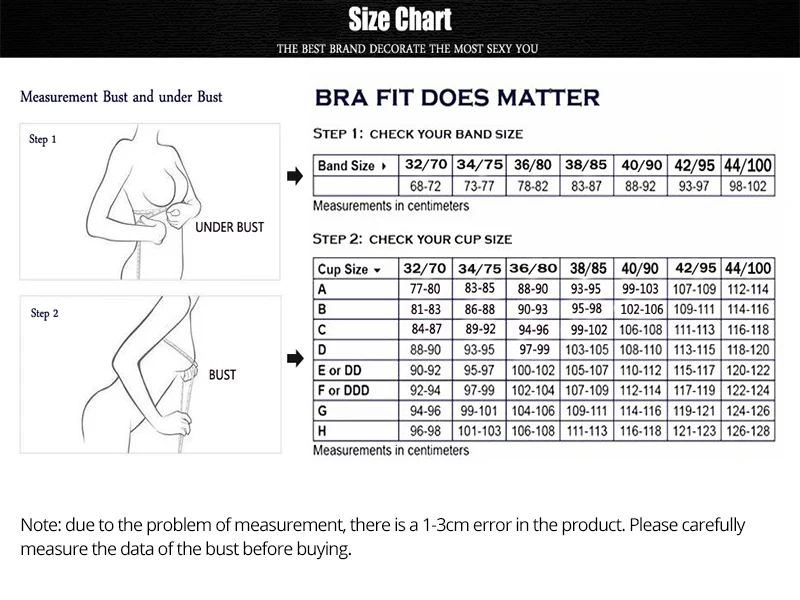 Size Chart
THE BEST BRAND DECORATE THE MOST SEXY YOU

Measurement Bust and under Bust

Step 1

UNDER BUST

Step 2

BUST

BRA FIT DOES MATTER

STEP 1: CHECK YOUR BAND SIZE

| Band Size ▸ | 32/70 | 34/75 | 36/80 | 38/85 | 40/90 | 42/95 | 44/100 |
|---|---|---|---|---|---|---|---|
| | 68-72 | 73-77 | 78-82 | 83-87 | 88-92 | 93-97 | 98-102 |

Measurements in centimeters

STEP 2: CHECK YOUR CUP SIZE

| Cup Size ▾ | 32/70 | 34/75 | 36/80 | 38/85 | 40/90 | 42/95 | 44/100 |
|---|---|---|---|---|---|---|---|
| A | 77-80 | 83-85 | 88-90 | 93-95 | 99-103 | 107-109 | 112-114 |
| B | 81-83 | 86-88 | 90-93 | 95-98 | 102-106 | 109-111 | 114-116 |
| C | 84-87 | 89-92 | 94-96 | 99-102 | 106-108 | 111-113 | 116-118 |
| D | 88-90 | 93-95 | 97-99 | 103-105 | 108-110 | 113-115 | 118-120 |
| E or DD | 90-92 | 95-97 | 100-102 | 105-107 | 110-112 | 115-117 | 120-122 |
| F or DDD | 92-94 | 97-99 | 102-104 | 107-109 | 112-114 | 117-119 | 122-124 |
| G | 94-96 | 99-101 | 104-106 | 109-111 | 114-116 | 119-121 | 124-126 |
| H | 96-98 | 101-103 | 106-108 | 111-113 | 116-118 | 121-123 | 126-128 |

Measurements in centimeters

Note: due to the problem of measurement, there is a 1-3cm error in the product. Please carefully measure the data of the bust before buying.