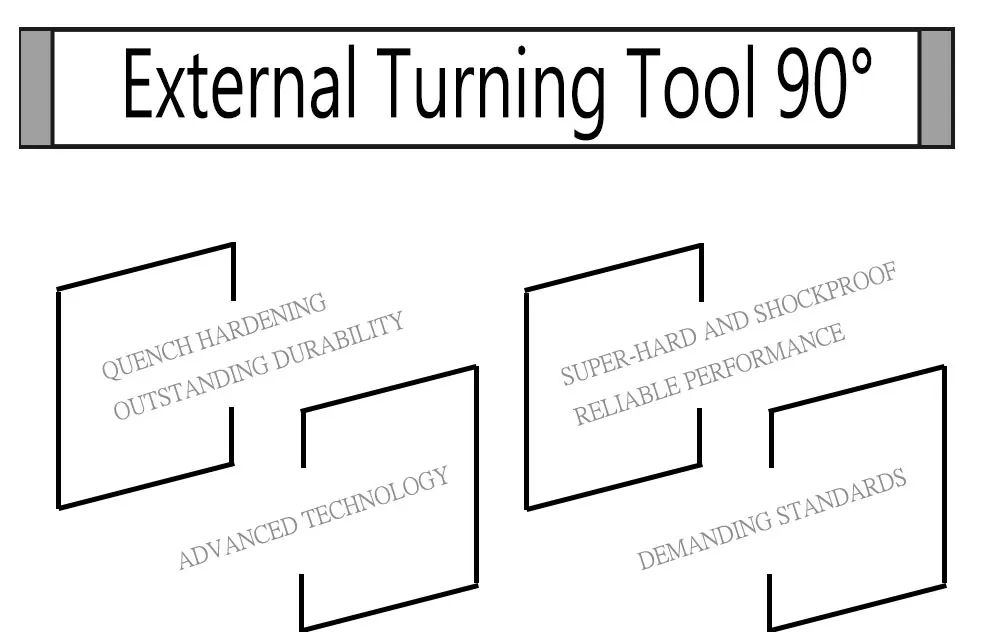 External Turning Tool 90°

QUENCH HARDENING
OUTSTANDING DURABILITY

ADVANCED TECHNOLOGY

SUPER-HARD AND SHOCKPROOF
RELIABLE PERFORMANCE

DEMANDING STANDARDS