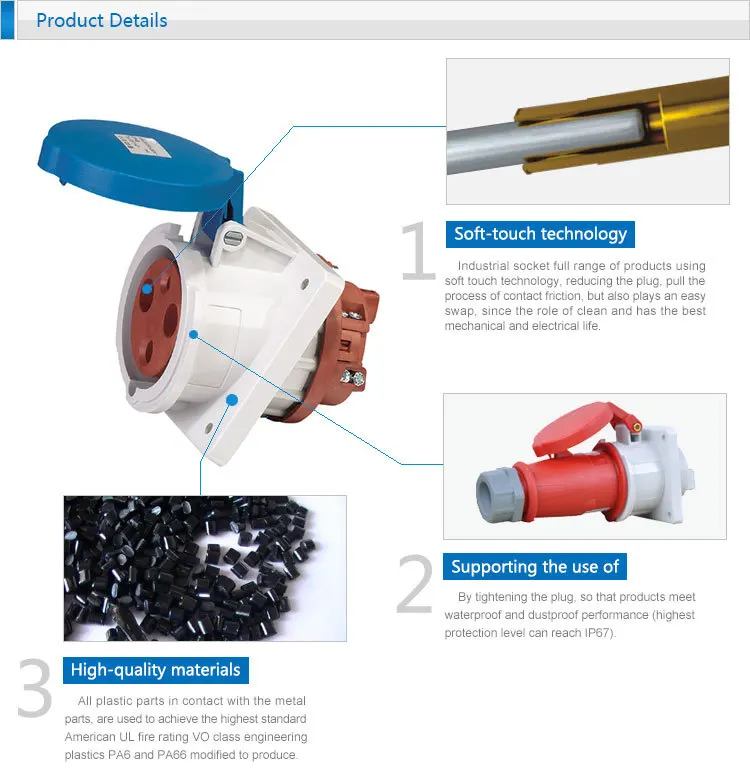 Product Details

1

Soft-touch technology

Industrial socket full range of products using soft touch technology, reducing the plug, pull the process of contact friction, but also plays an easy swap, since the role of clean and has the best mechanical and electrical life.

2

Supporting the use of

By tightening the plug, so that products meet waterproof and dustproof performance (highest protection level can reach IP67).

3

High-quality materials

All plastic parts in contact with the metal parts, are used to achieve the highest standard American UL fire rating VO class engineering plastics PA6 and PA66 modified to produce.