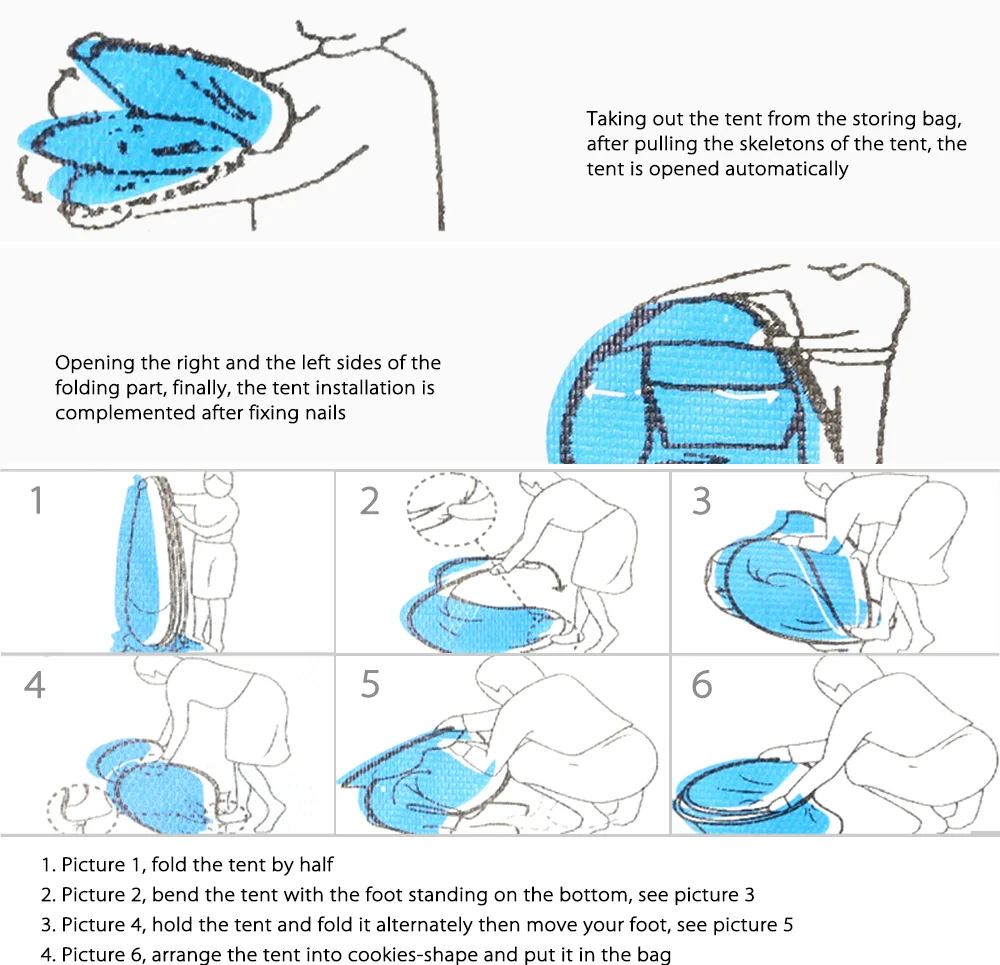 Taking out the tent from the storing bag, after pulling the skeletons of the tent, the tent is opened automatically

Opening the right and the left sides of the folding part, finally, the tent installation is complemented after fixing nails

1

2

3

4

5

6

1. Picture 1, fold the tent by half
2. Picture 2, bend the tent with the foot standing on the bottom, see picture 3
3. Picture 4, hold the tent and fold it alternately then move your foot, see picture 5
4. Picture 6, arrange the tent into cookies-shape and put it in the bag