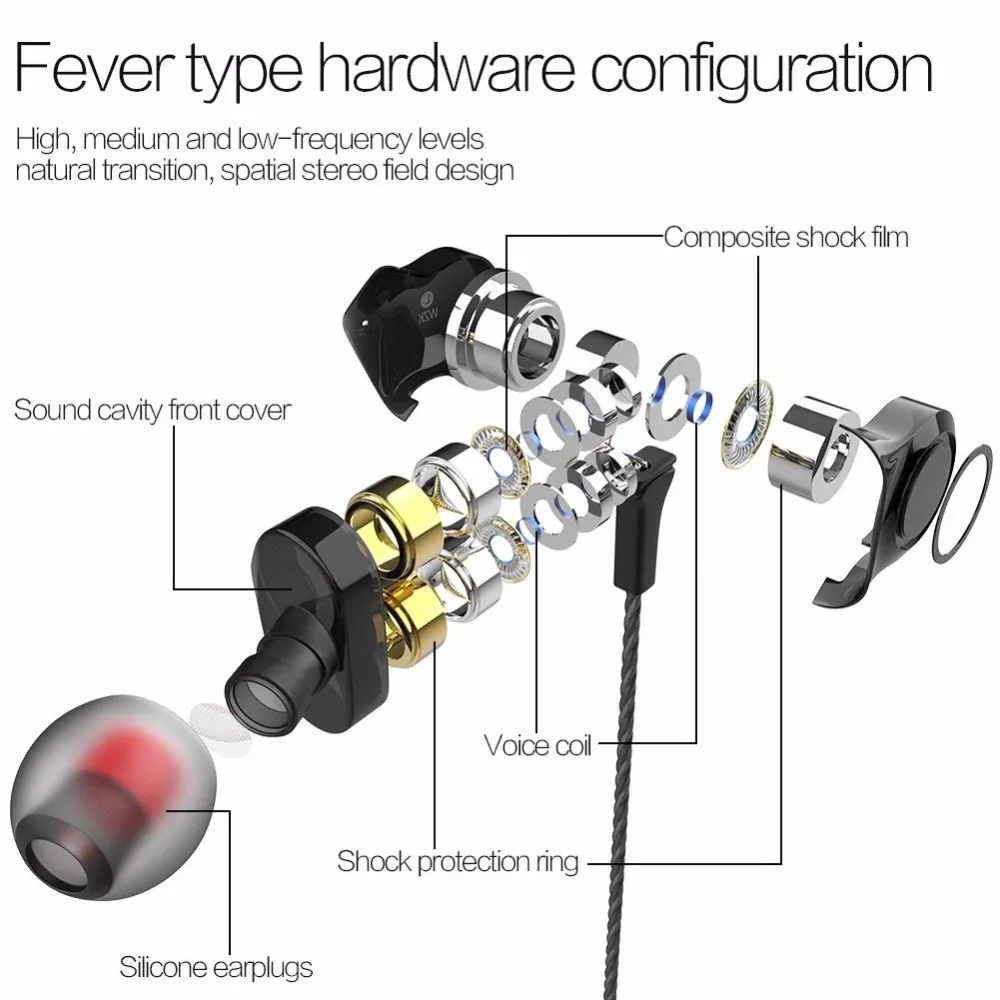 Fever type hardware configuration

High, medium and low-frequency levels natural transition, spatial stereo field design

Composite shock film

XSW

Sound cavity front cover

Voice coil

Shock protection ring

Silicone earplugs