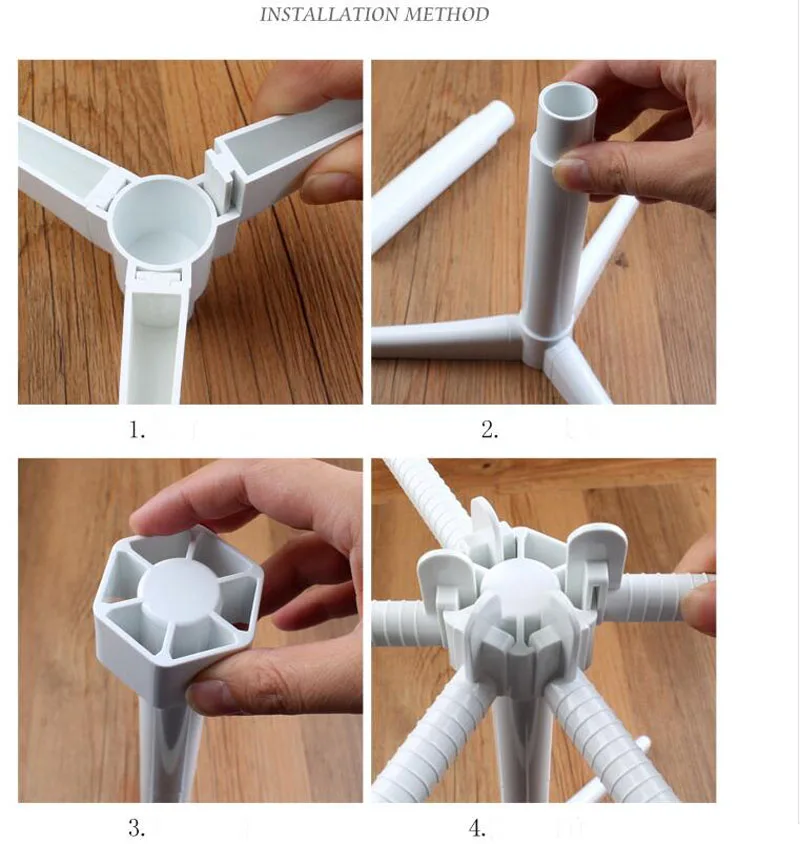 INSTALLATION METHOD

1.

2.

3.

4.