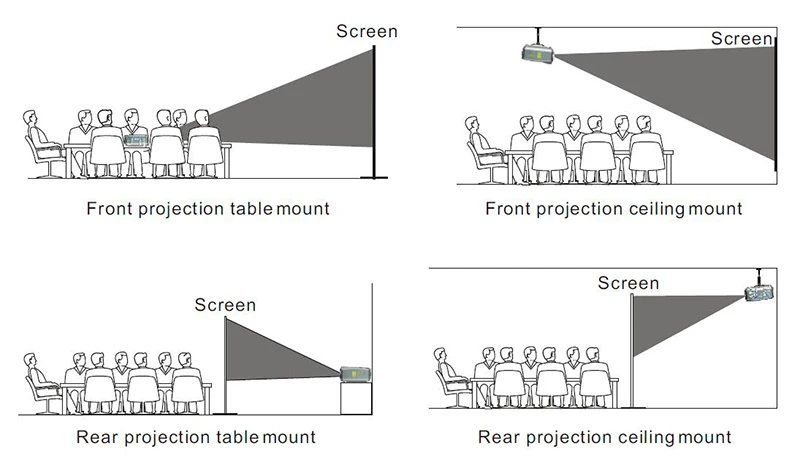 Screen

Front projection table mount

Screen

Front projection ceiling mount

Screen

Rear projection table mount

Screen

Rear projection ceiling mount