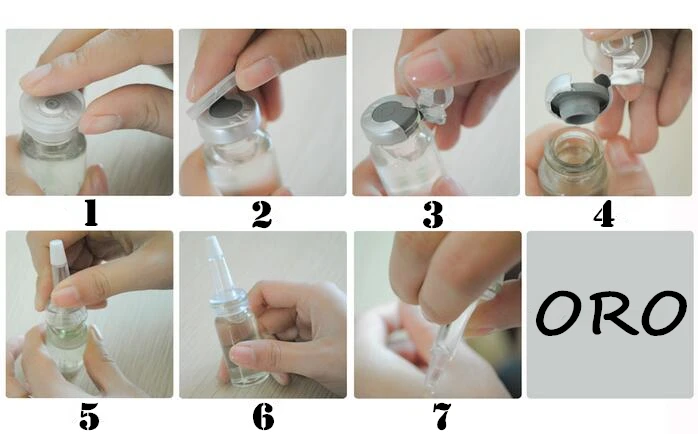 1

2

3

4

5

6

7

ORO