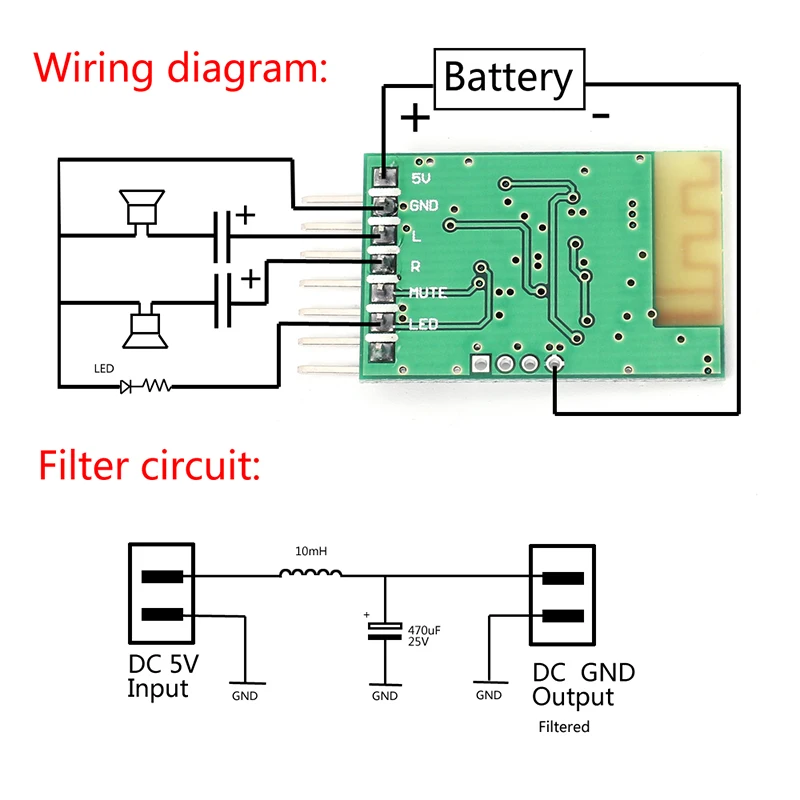 Wiring diagram:

Battery

+

-

5V

GND

L

R

MUTE

LED

+

+

LED

Filter circuit:

10mH

+

470uF 25V

DC 5V Input

GND

GND

GND

DC GND Output

Filtered