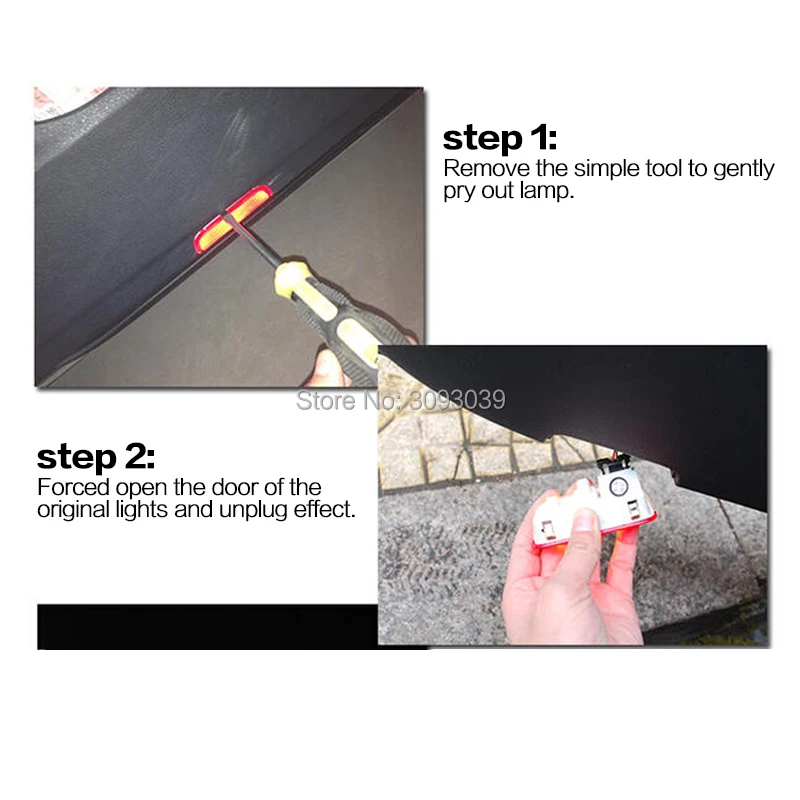 step 1:
Remove the simple tool to gently pry out lamp.

Store No: 3093039

step 2:
Forced open the door of the original lights and unplug effect.