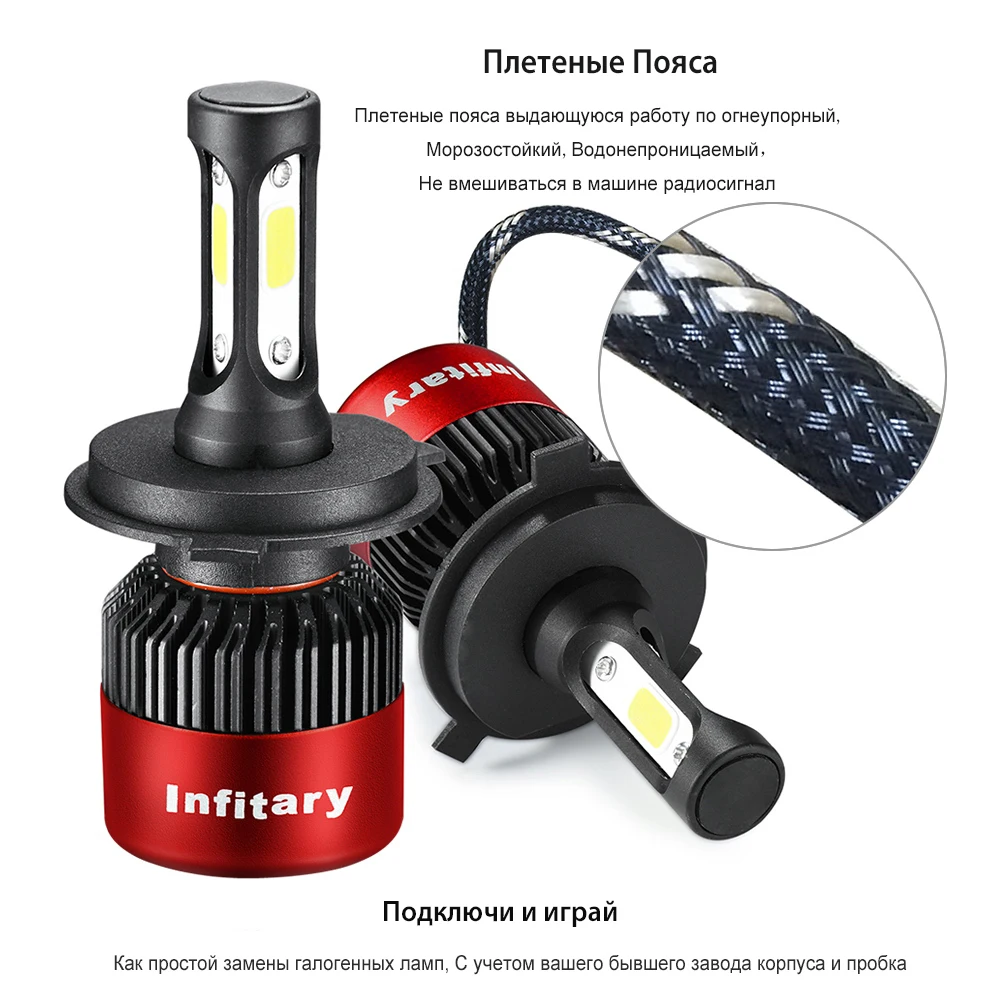 Плетеные Пояса

Плетеные пояса выдающуюся работу по огнеупорный, Морозостойкий, Водонепроницаемый, Не вмешиваться в машине радиосигнал

Infitary

Infitary

Подключи и играй

Как простой замены галогенных ламп, С учетом вашего бывшего завода корпуса и пробка